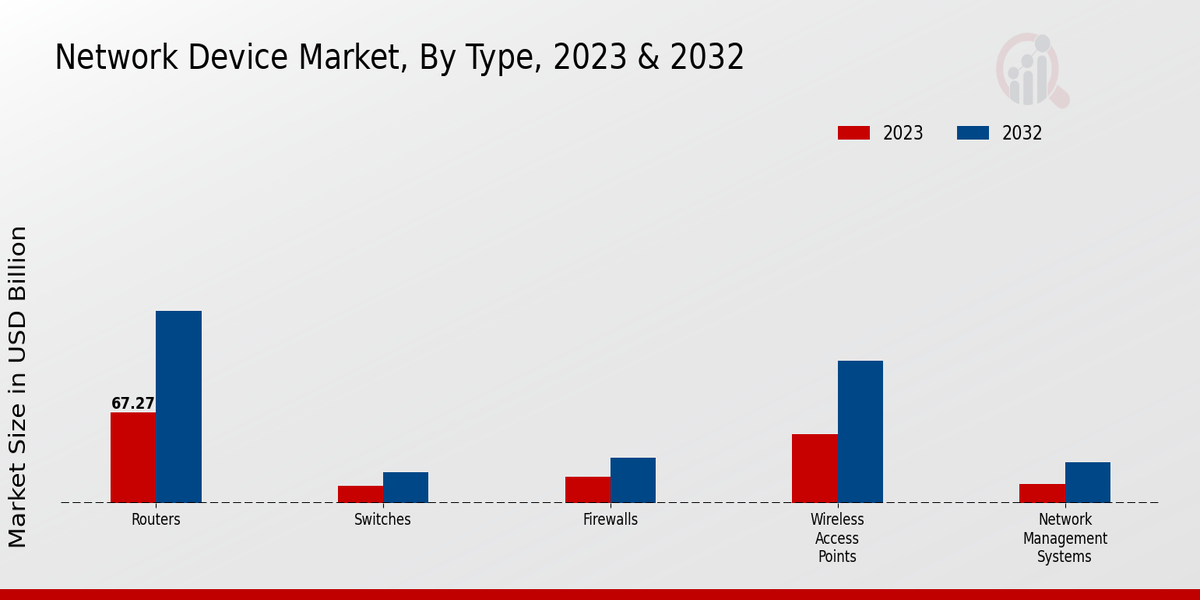 Network Device Market, By Type, 2023 & 2032

2023
2032

Market Size in USD Billion

67.27

Routers
Switches
Firewalls
Wireless Access Points
Network Management Systems