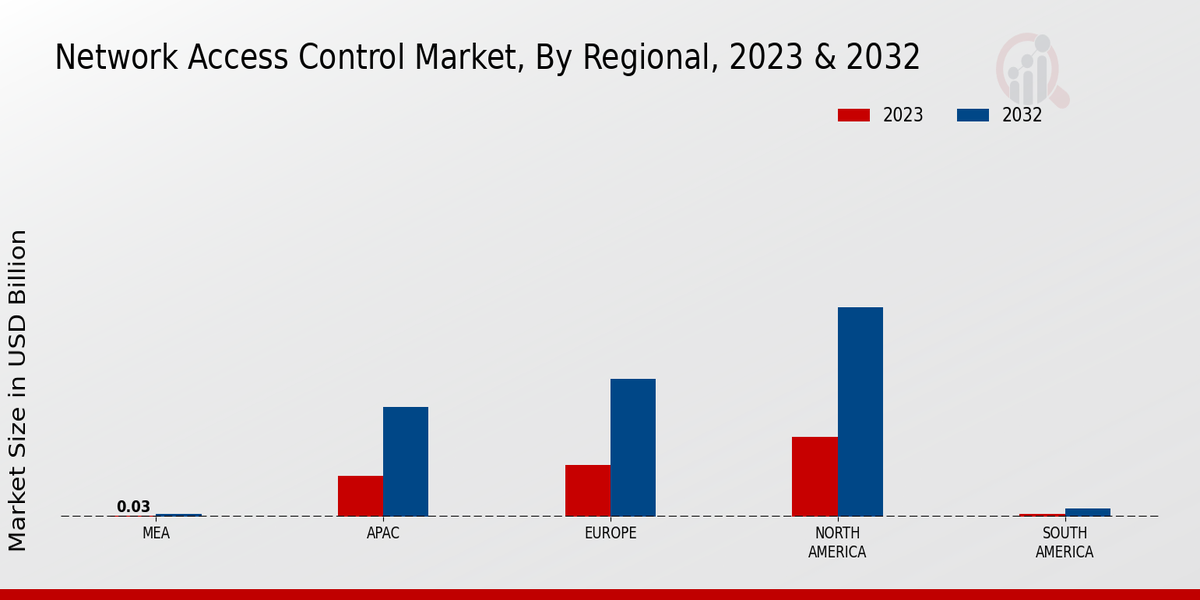 Network Access Control Market, By Regional, 2023 & 2032

2023 2032

Market Size in USD Billion

0.03

MEA
APAC
EUROPE
NORTH AMERICA
SOUTH AMERICA