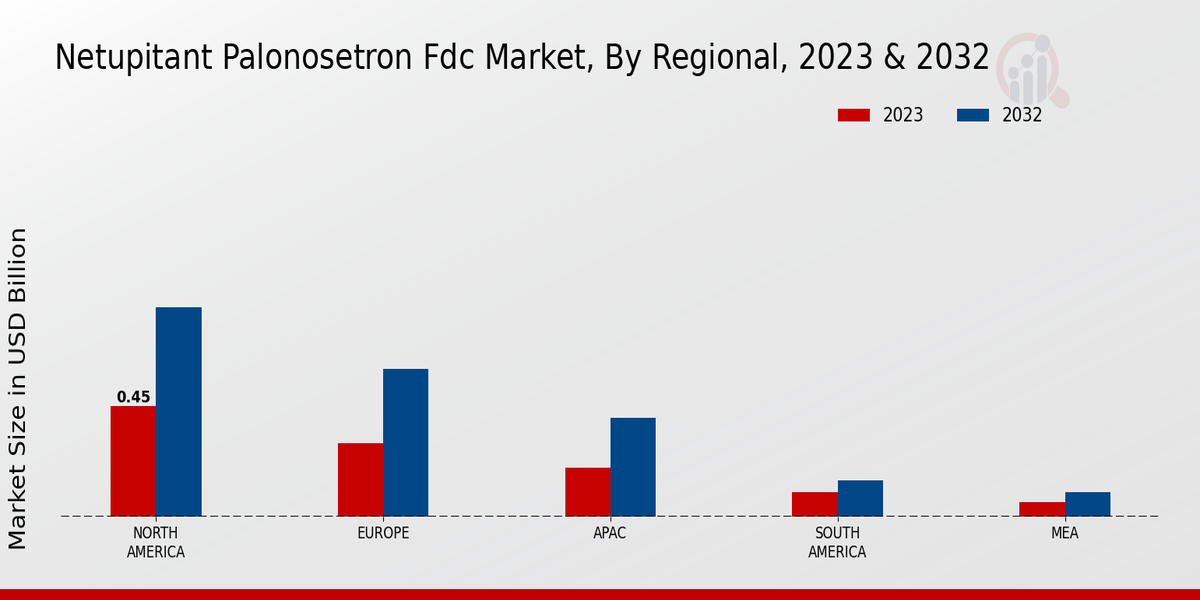 Netupitant Palonosetron Fdc Market, By Regional, 2023 & 2032

2023
2032

Market Size in USD Billion

0.45

NORTH AMERICA
EUROPE
APAC
SOUTH AMERICA
MEA