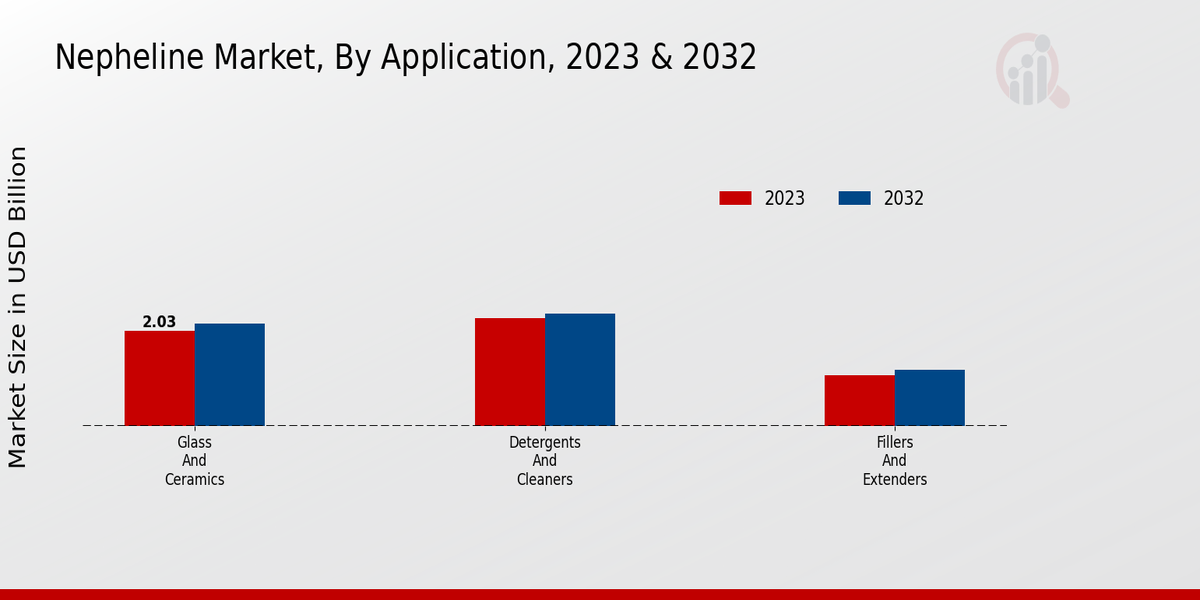 Nepheline Market, By Application, 2023 & 2032

Market Size in USD Billion

2023
2032

2.03

Glass And Ceramics

Detergents And Cleaners

Fillers And Extenders