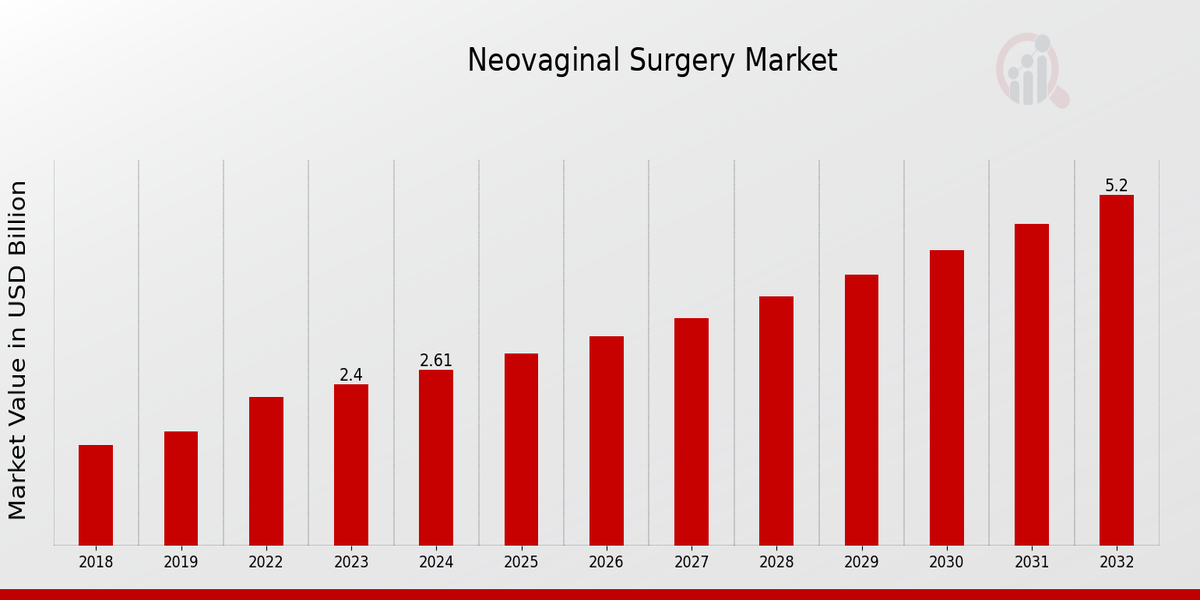 Neovaginal Surgery Market

Market Value in USD Billion

2.4
2.61
5.2

2018
2019
2022
2023
2024
2025
2026
2027
2028
2029
2030
2031
2032