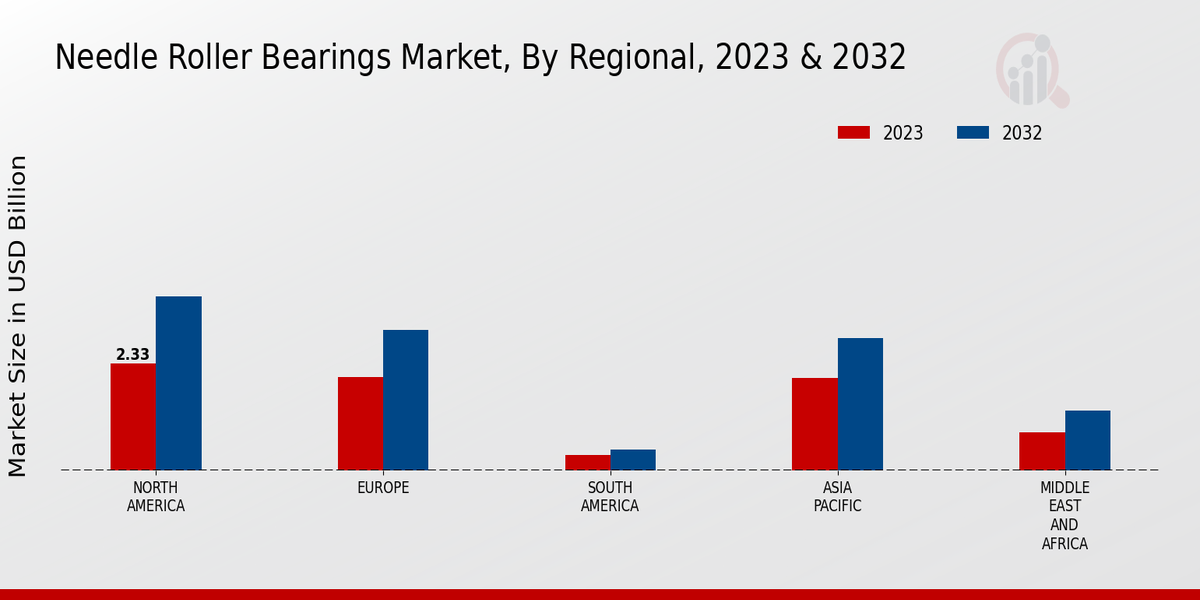 Needle Roller Bearings Market, By Regional, 2023 & 2032

2023
2032

Market Size in USD Billion

2.33

NORTH AMERICA

EUROPE

SOUTH AMERICA

ASIA PACIFIC

MIDDLE EAST AND AFRICA