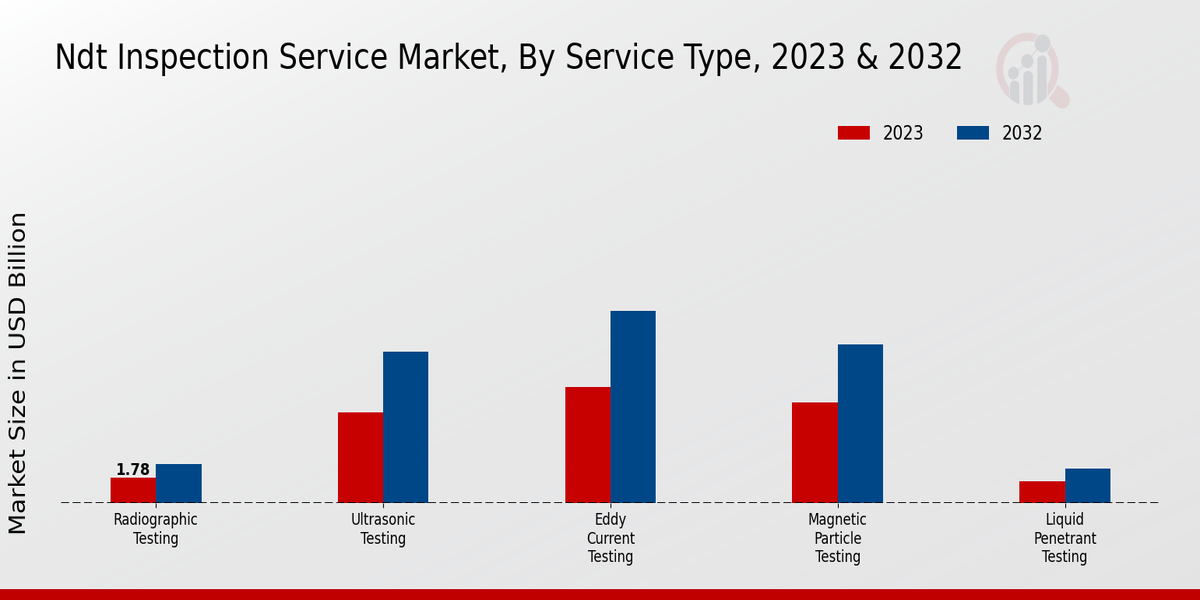 Ndt Inspection Service Market, By Service Type, 2023 & 2032

2023
2032

Market Size in USD Billion

1.78

Radiographic Testing

Ultrasonic Testing

Eddy Current Testing

Magnetic Particle Testing

Liquid Penetrant Testing