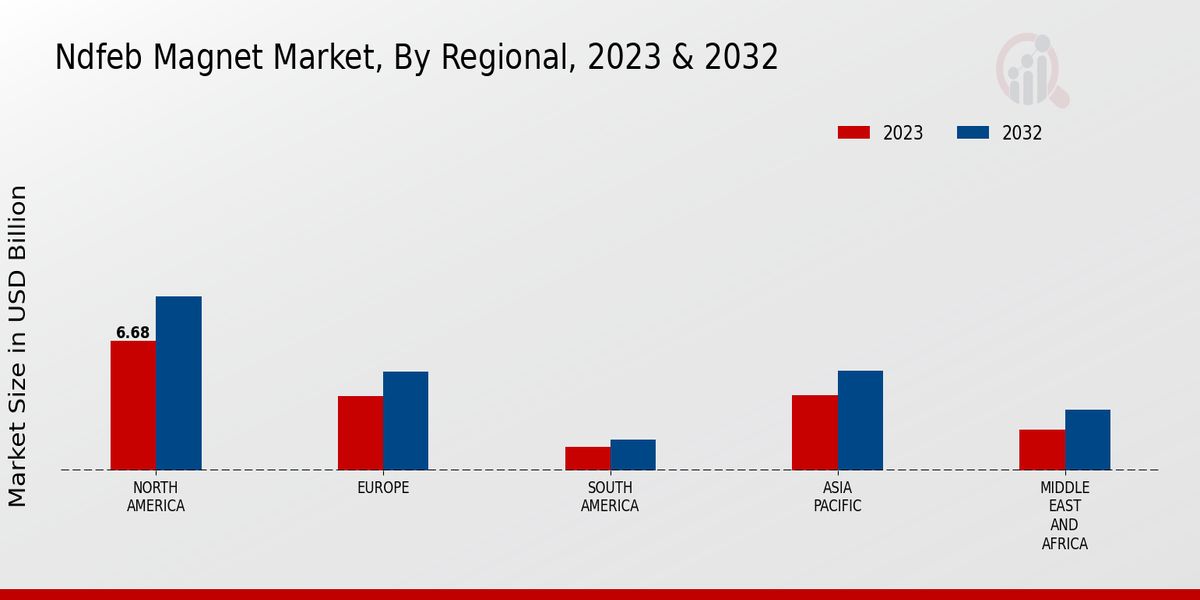 Ndfeb Magnet Market, By Regional, 2023 & 2032

2023
2032

Market Size in USD Billion

6.68

NORTH AMERICA

EUROPE

SOUTH AMERICA

ASIA PACIFIC

MIDDLE EAST AND AFRICA