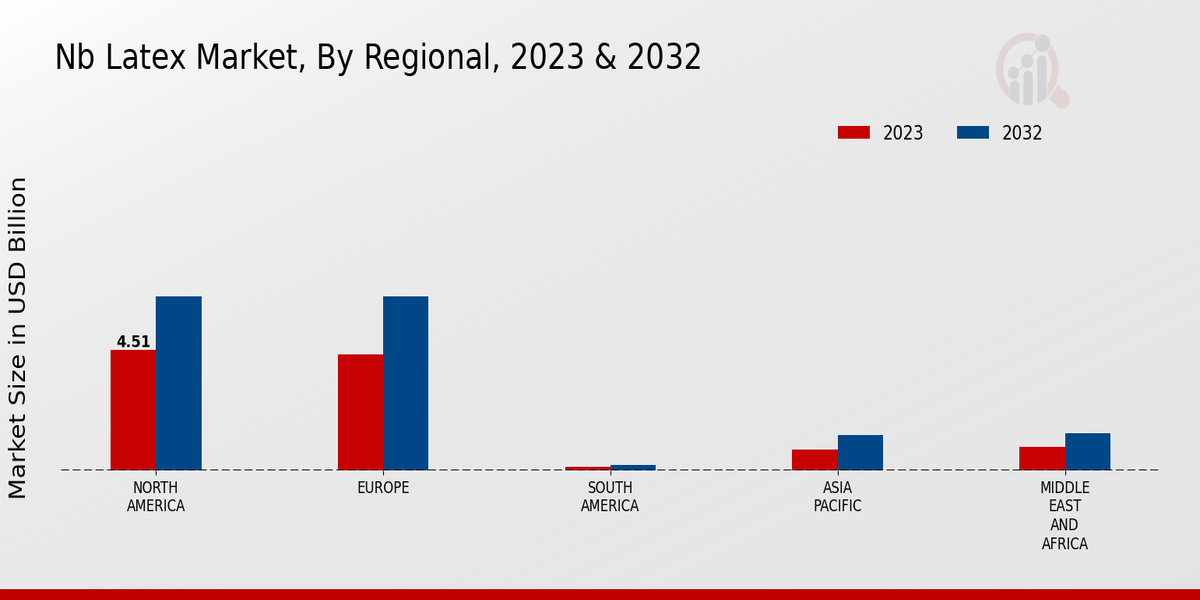 Nb Latex Market, By Regional, 2023 & 2032

2023
2032

Market Size in USD Billion

4.51

NORTH AMERICA
EUROPE
SOUTH AMERICA
ASIA PACIFIC
MIDDLE EAST AND AFRICA