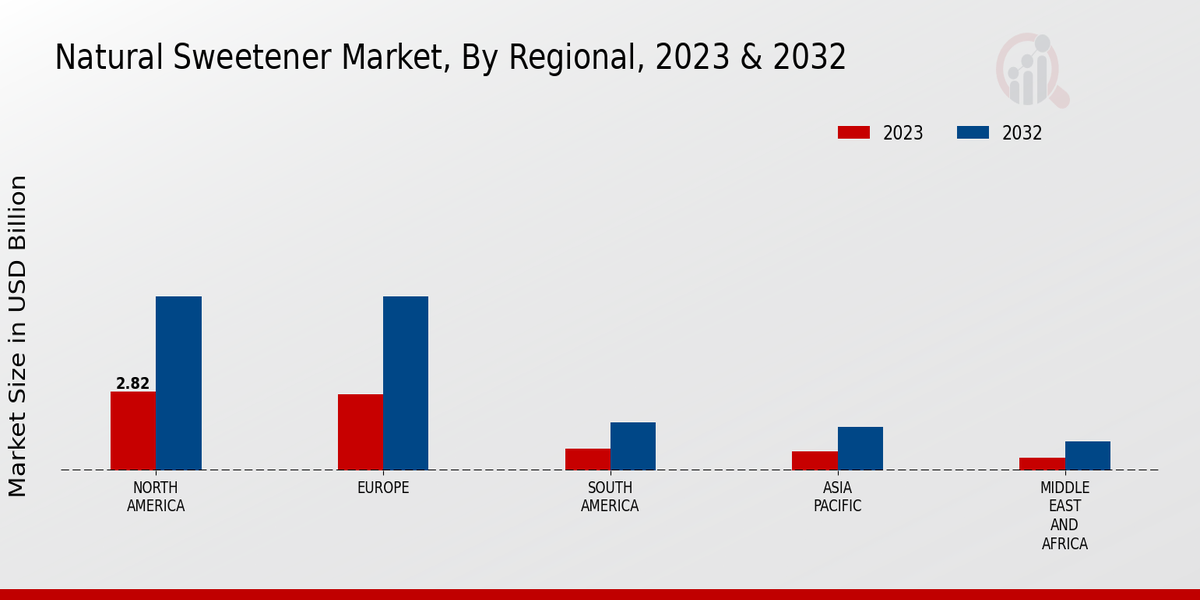 Natural Sweetener Market, By Regional, 2023 & 2032

2023
2032

Market Size in USD Billion

2.82

NORTH AMERICA
EUROPE
SOUTH AMERICA
ASIA PACIFIC
MIDDLE EAST AND AFRICA