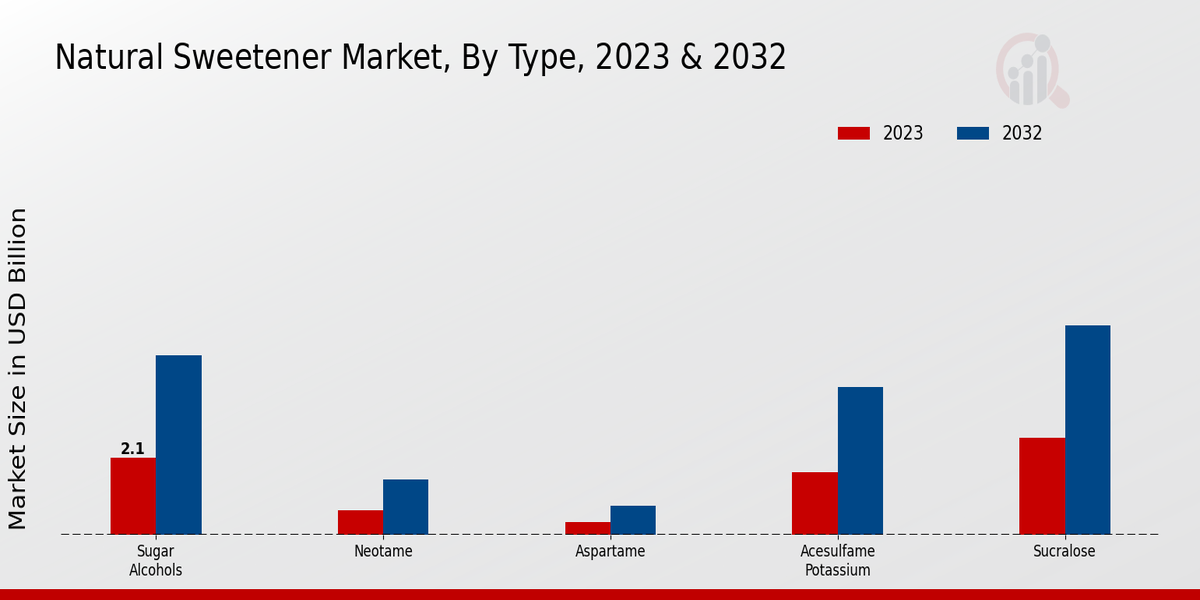 Natural Sweetener Market, By Type, 2023 & 2032

2023 2032

Market Size in USD Billion

2.1

Sugar Alcohols

Neotame

Aspartame

Acesulfame Potassium

Sucralose