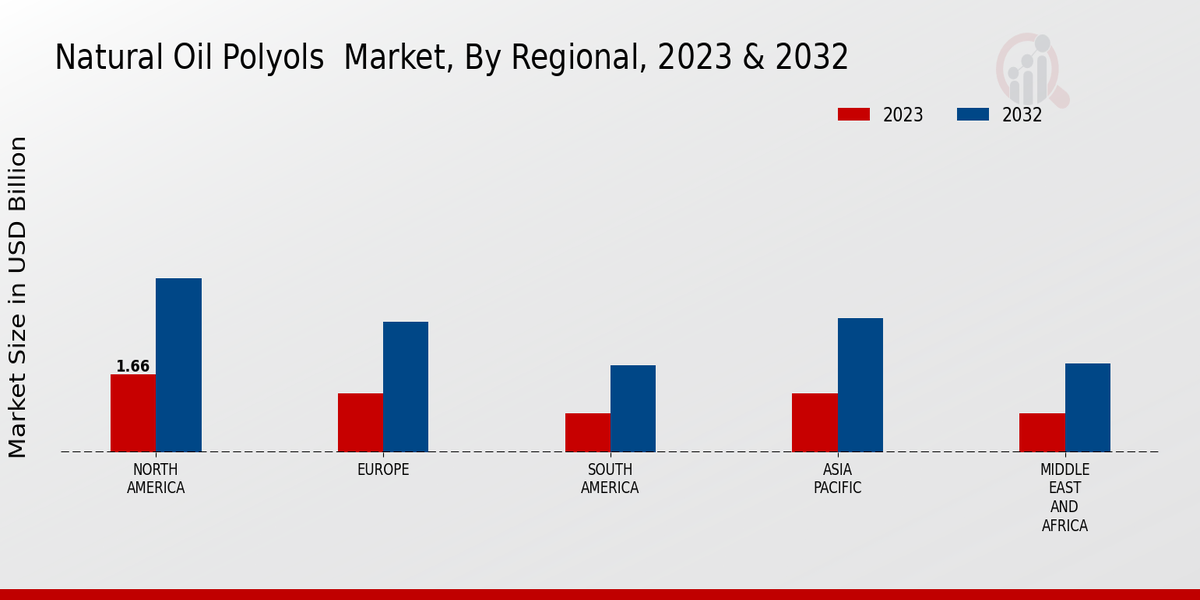 Natural Oil Polyols  Market, By Regional, 2023 & 2032

2023 2032

Market Size in USD Billion

1.66

NORTH AMERICA

EUROPE

SOUTH AMERICA

ASIA PACIFIC

MIDDLE EAST AND AFRICA