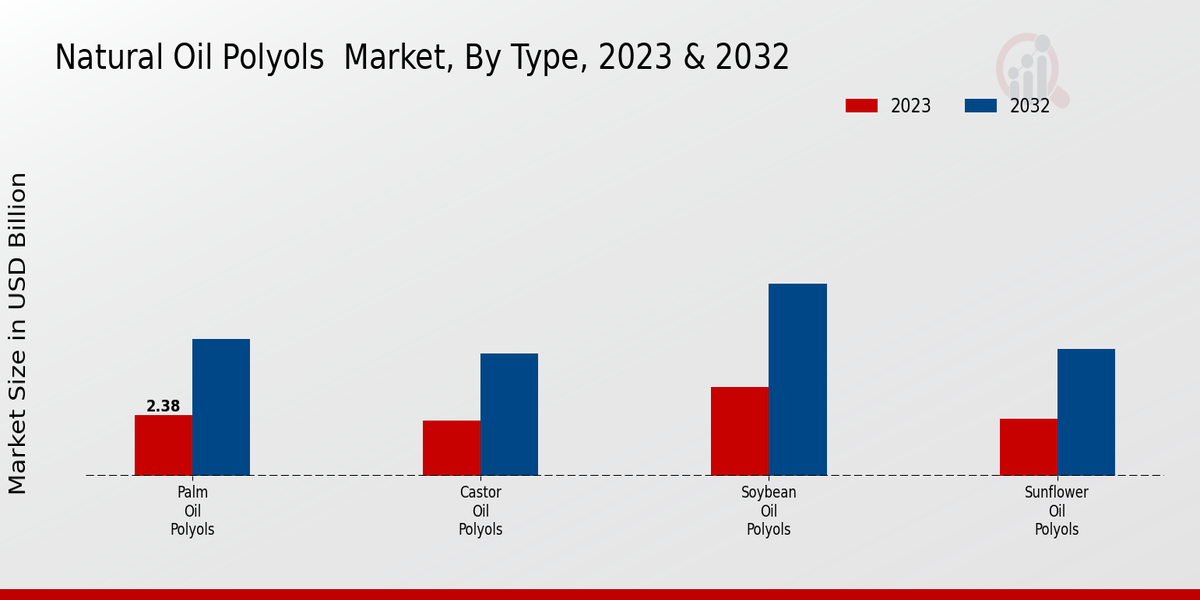 Natural Oil Polyols Market, By Type, 2023 & 2032

2023
2032

Market Size in USD Billion

2.38

Palm Oil Polyols

Castor Oil Polyols

Soybean Oil Polyols

Sunflower Oil Polyols