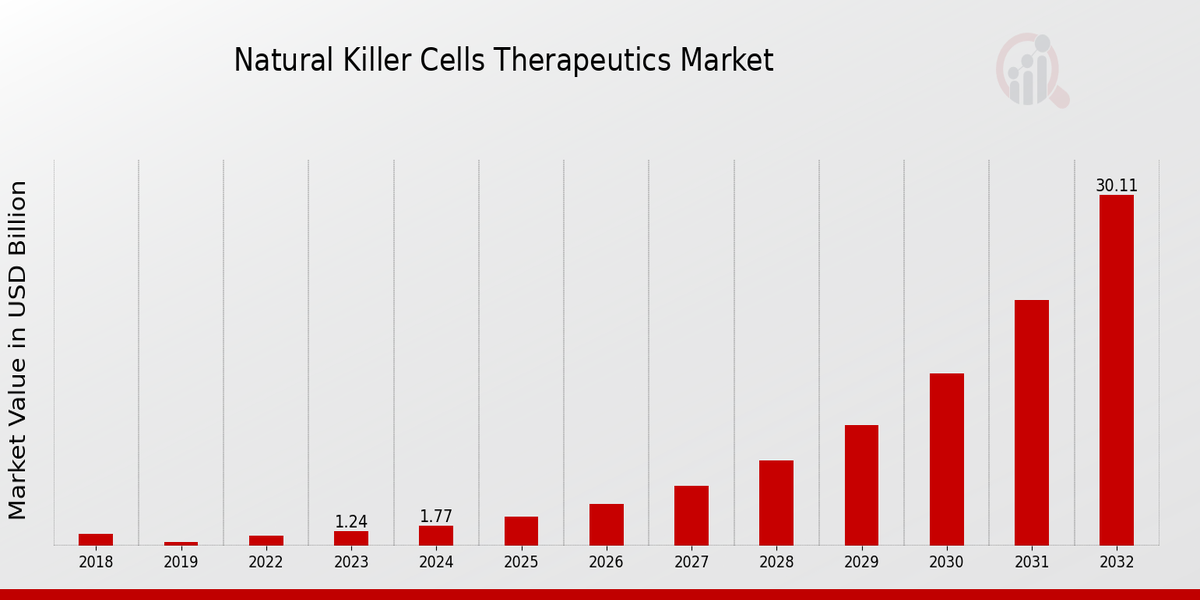 Natural Killer Cells Therapeutics Market

Market Value in USD Billion

1.24
1.77
30.11

2018
2019
2022
2023
2024
2025
2026
2027
2028
2029
2030
2031
2032