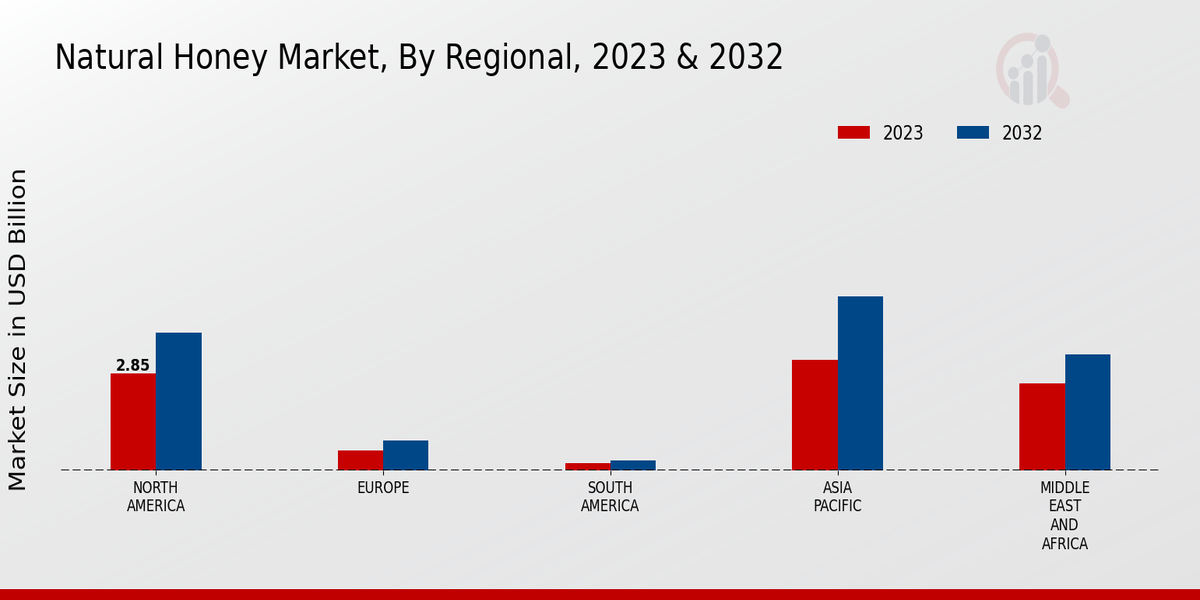 Natural Honey Market, By Regional, 2023 & 2032

2023
2032

Market Size in USD Billion

2.85

NORTH AMERICA
EUROPE
SOUTH AMERICA
ASIA PACIFIC
MIDDLE EAST AND AFRICA