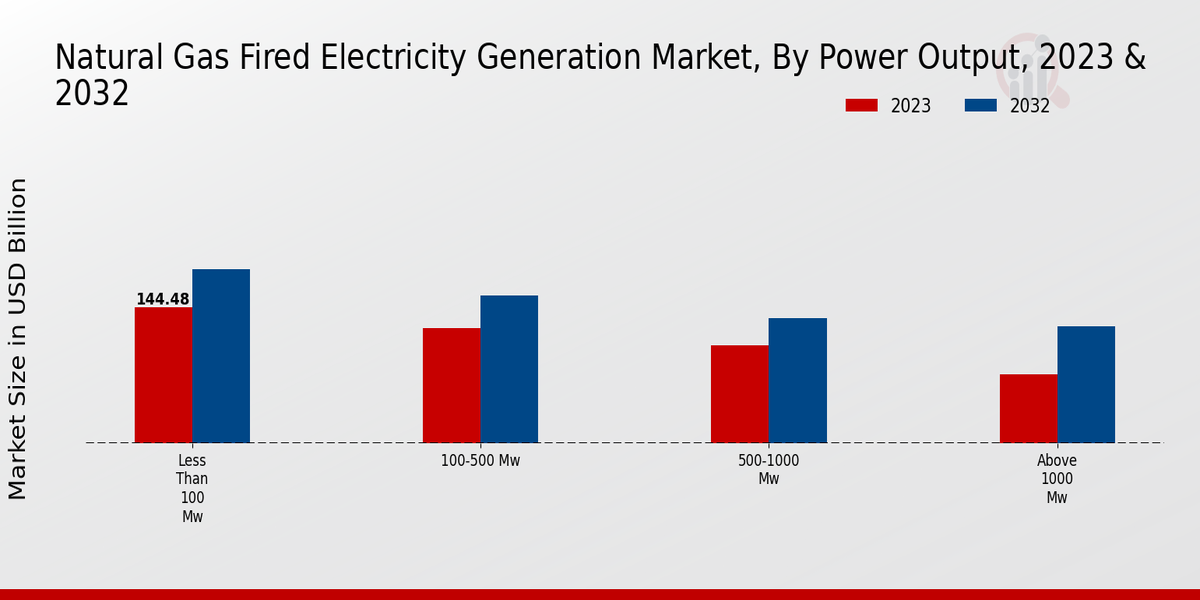 Natural Gas Fired Electricity Generation Market, By Power Output, 2023 & 2032

2023
2032

Market Size in USD Billion

144.48

Less Than 100 Mw

100-500 Mw

500-1000 Mw

Above 1000 Mw