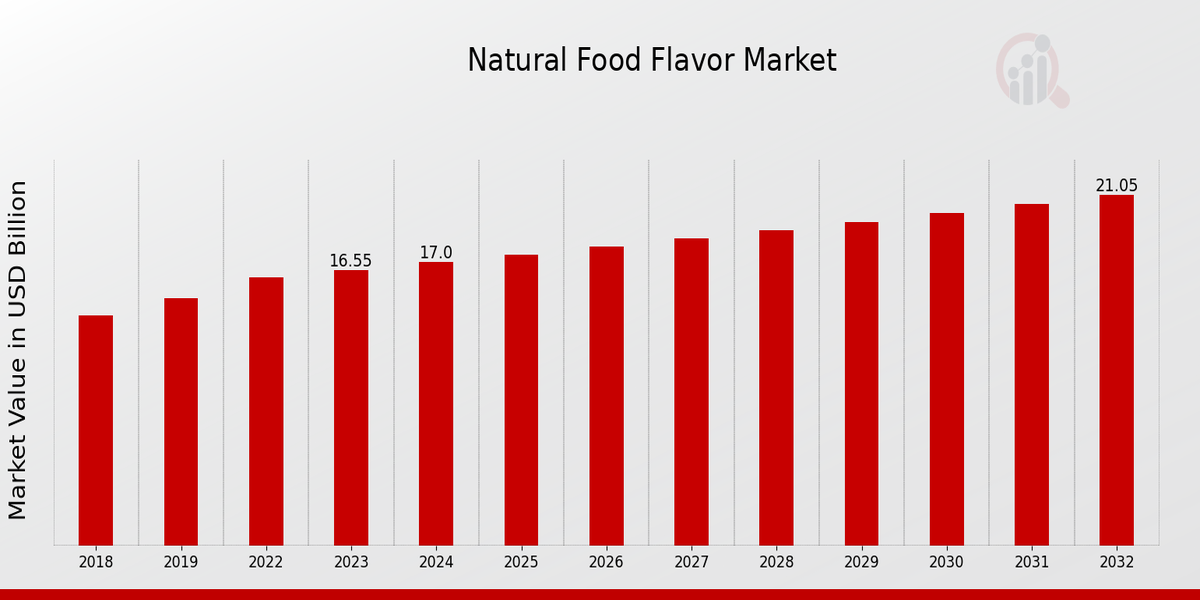 Natural Food Flavor Market

Market Value in USD Billion

16.55
17.0
21.05

2018
2019
2022
2023
2024
2025
2026
2027
2028
2029
2030
2031
2032