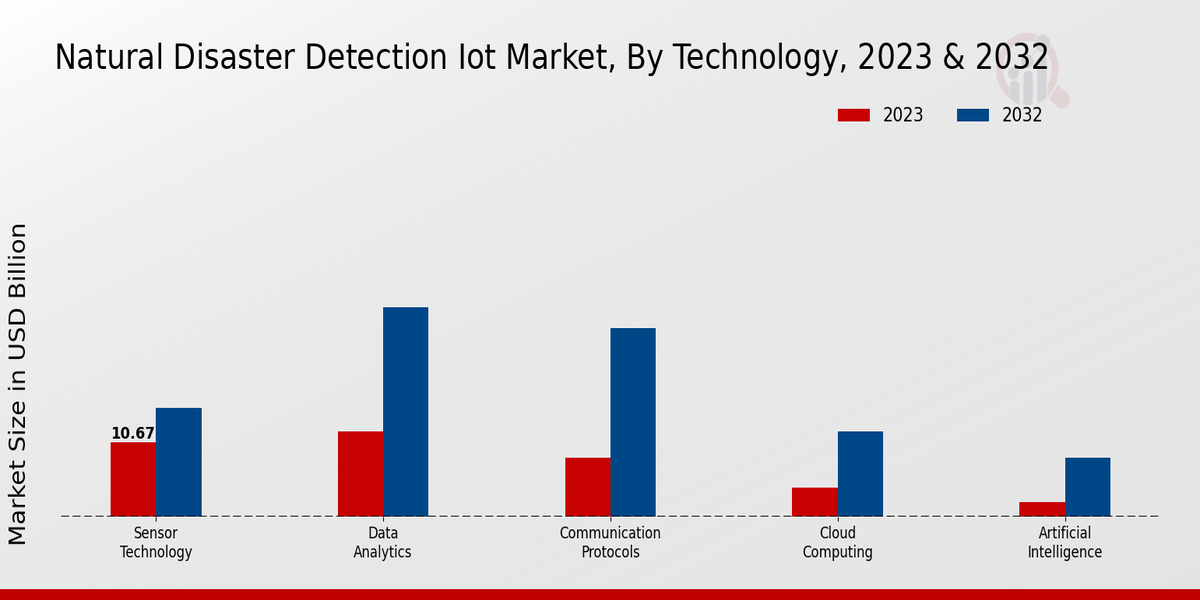 Natural Disaster Detection Iot Market, By Technology, 2023 & 2032

2023
2032

Market Size in USD Billion

10.67

Sensor Technology
Data Analytics
Communication Protocols
Cloud Computing
Artificial Intelligence