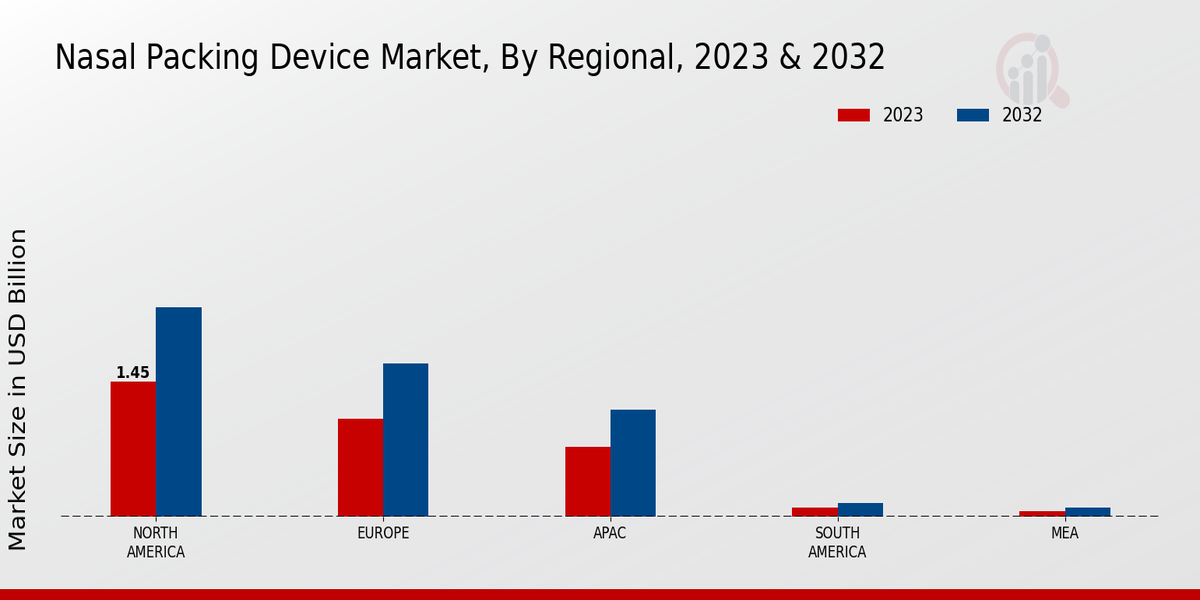 Nasal Packing Device Market, By Regional, 2023 & 2032

2023
2032

Market Size in USD Billion

1.45

NORTH AMERICA
EUROPE
APAC
SOUTH AMERICA
MEA