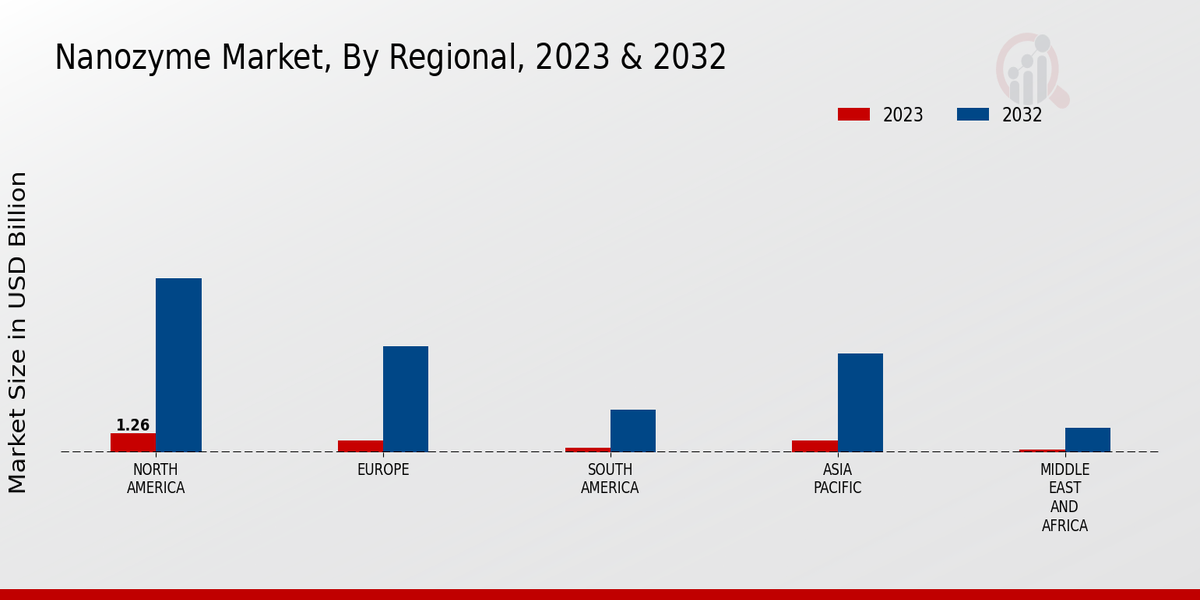 Nanozyme Market, By Regional, 2023 & 2032

2023
2032

Market Size in USD Billion

1.26

NORTH AMERICA
EUROPE
SOUTH AMERICA
ASIA PACIFIC
MIDDLE EAST AND AFRICA