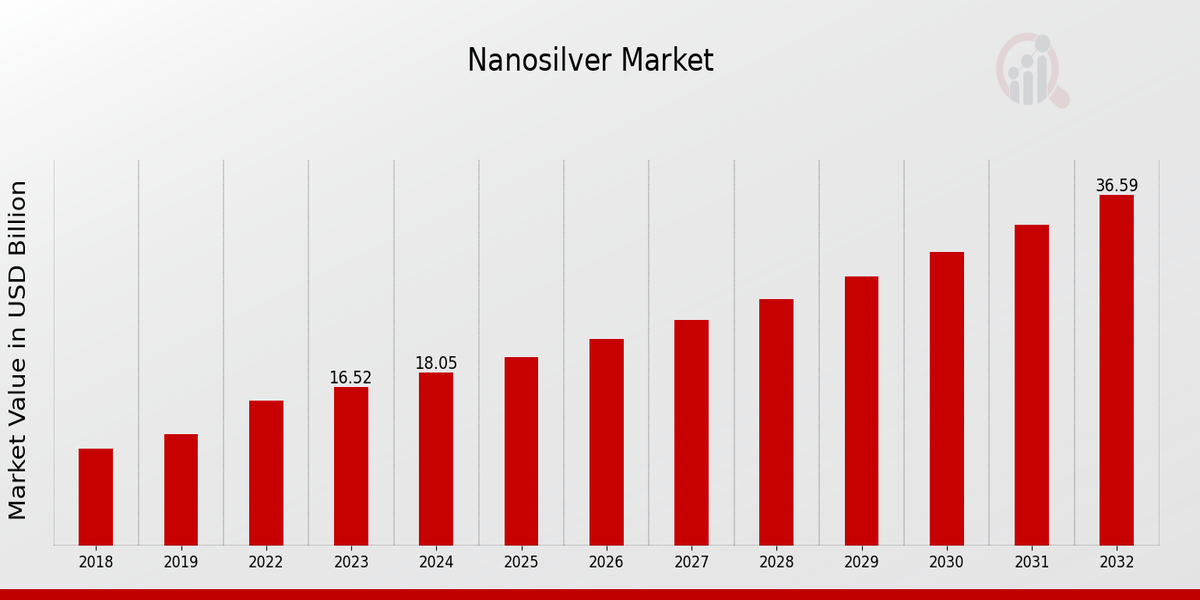 Nanosilver Market

Market Value in USD Billion

16.52
18.05
36.59

2018
2019
2022
2023
2024
2025
2026
2027
2028
2029
2030
2031
2032