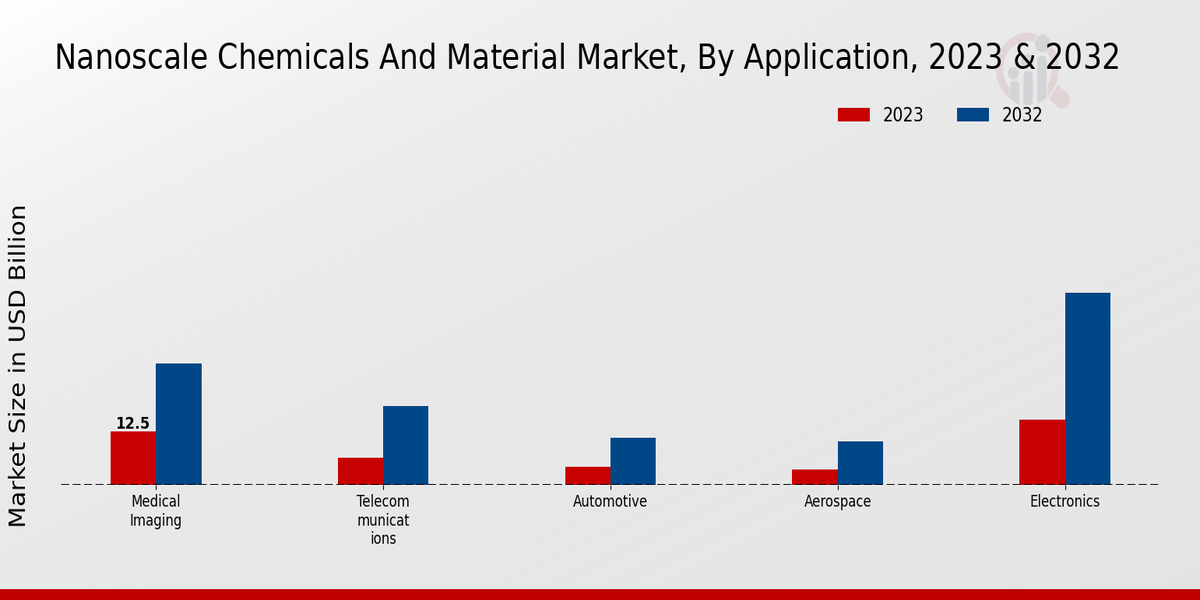 Nanoscale Chemicals And Material Market, By Application, 2023 & 2032

2023
2032

Market Size in USD Billion

12.5

Medical Imaging
Telecom municat ions
Automotive
Aerospace
Electronics