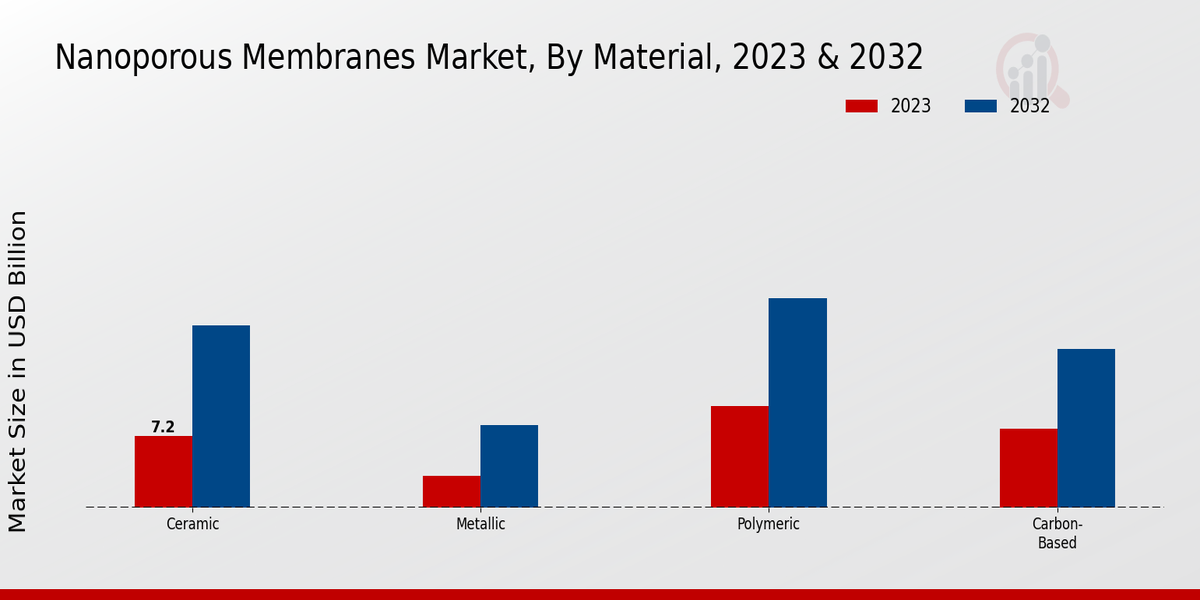 Nanoporous Membranes Market, By Material, 2023 & 2032

2023
2032

Market Size in USD Billion

7.2

Ceramic
Metallic
Polymeric
Carbon-Based