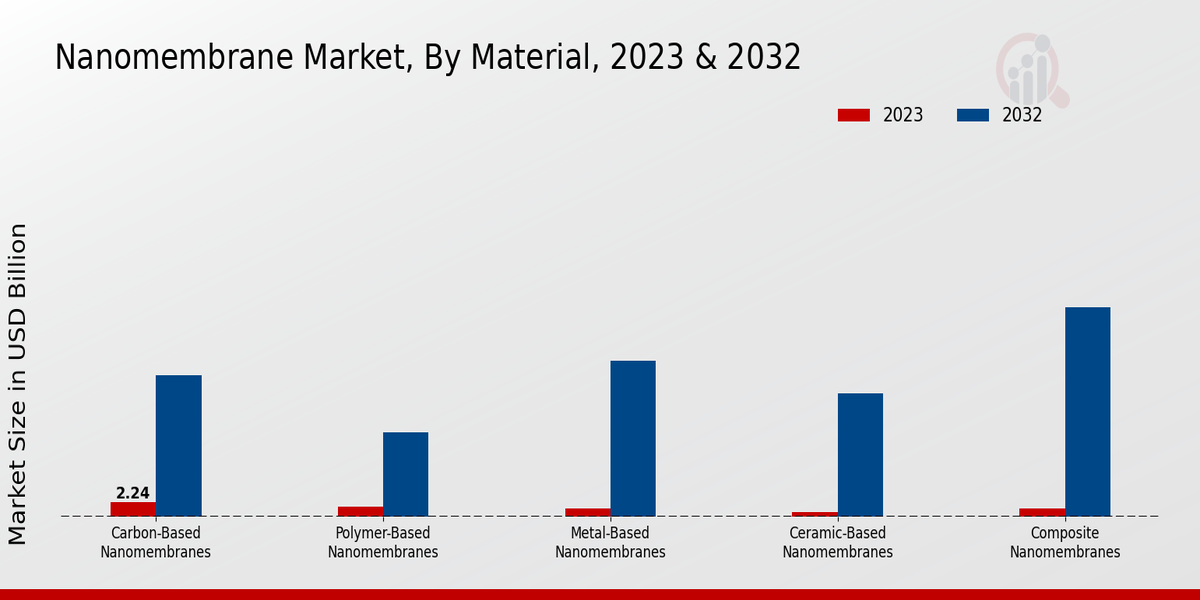 Nanomembrane Market, By Material, 2023 & 2032

2023
2032

Market Size in USD Billion

2.24

Carbon-Based Nanomembranes
Polymer-Based Nanomembranes
Metal-Based Nanomembranes
Ceramic-Based Nanomembranes
Composite Nanomembranes