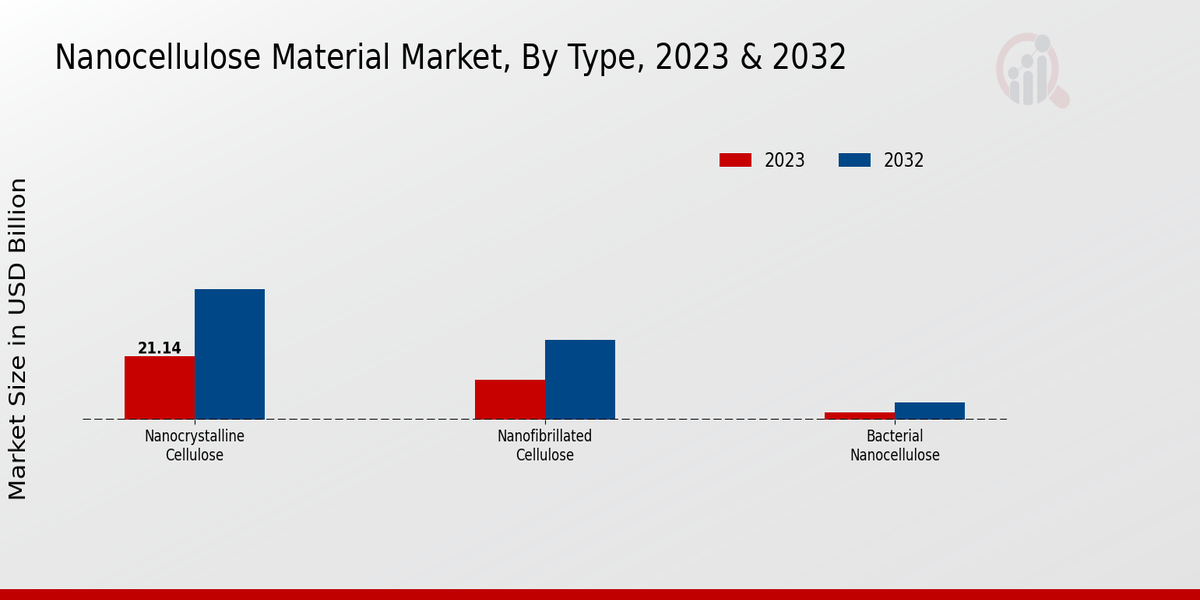 Nanocellulose Material Market, By Type, 2023 & 2032

2023
2032

Market Size in USD Billion

21.14

Nanocrystalline Cellulose

Nanofibrillated Cellulose

Bacterial Nanocellulose