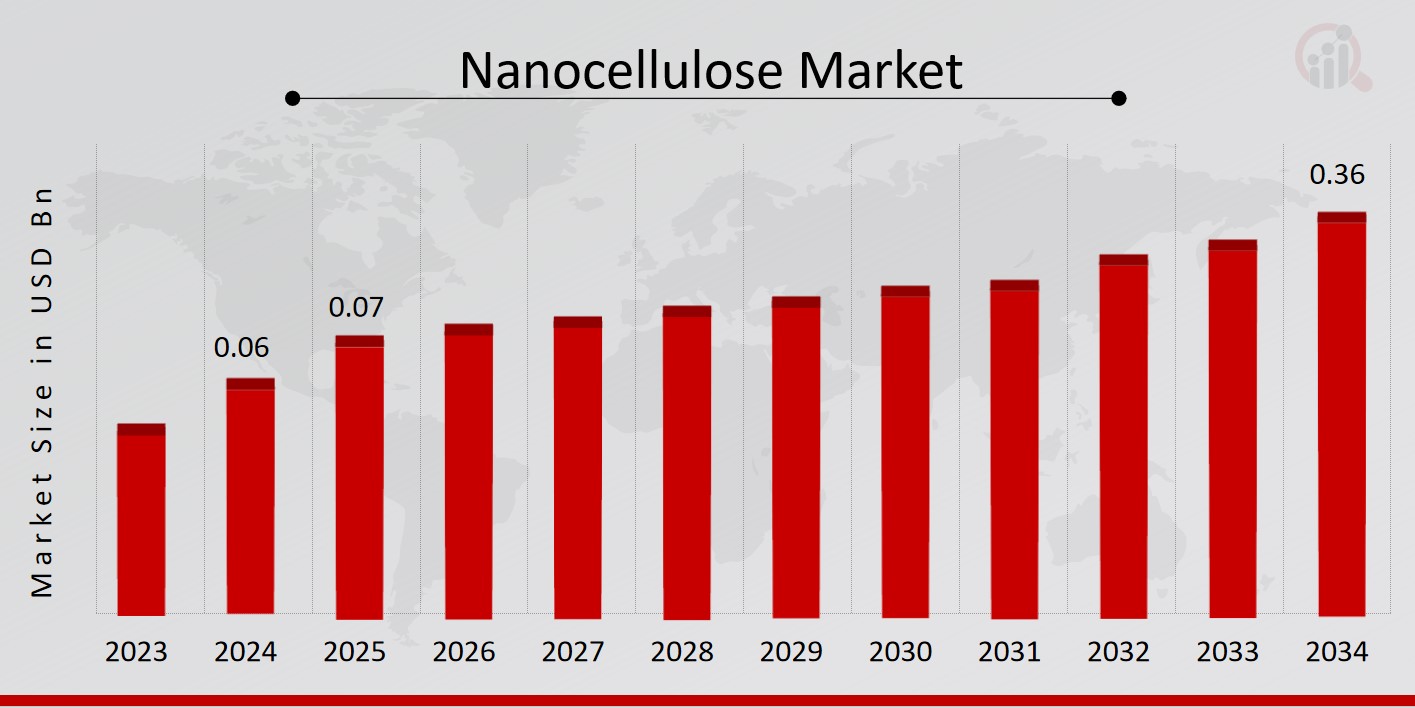 Nanocellulose Market

Market Size in USD Bn

0.06
0.07
0.36

2023
2024
2025
2026
2027
2028
2029
2030
2031
2032
2033
2034