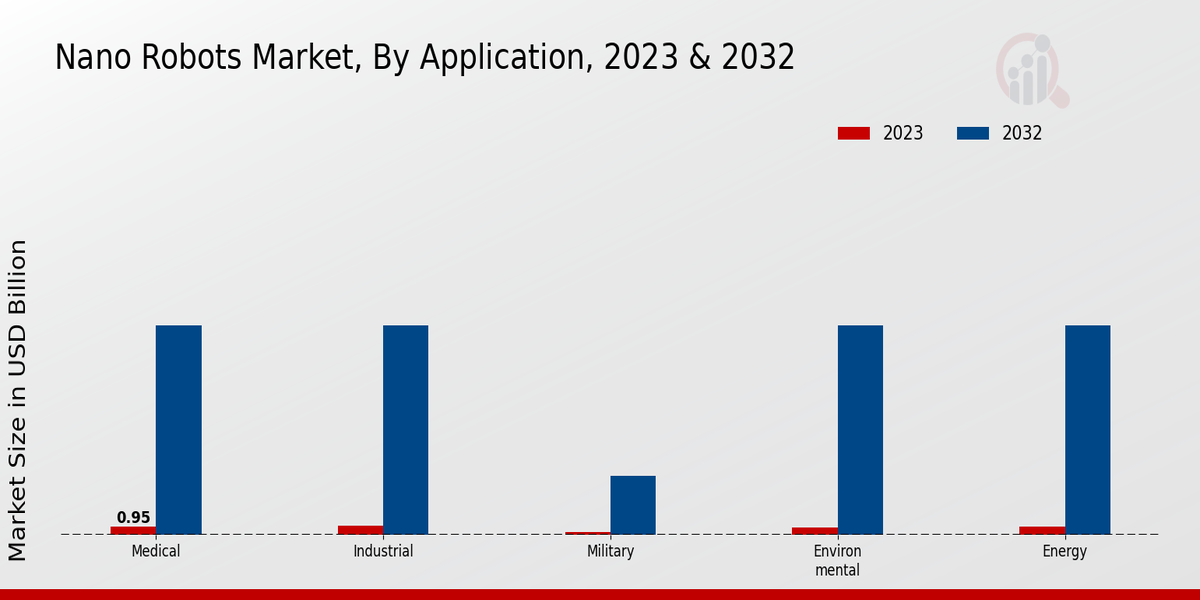 Nano Robots Market, By Application, 2023 & 2032

2023
2032

Market Size in USD Billion

0.95

Medical
Industrial
Military
Environ mental
Energy