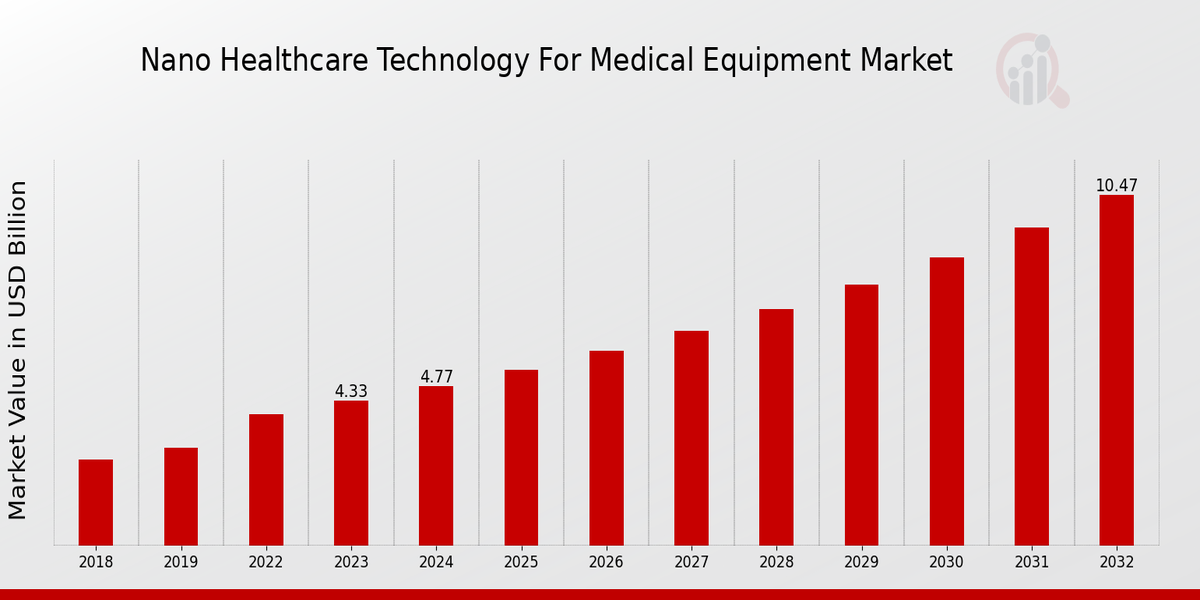 Nano Healthcare Technology For Medical Equipment Market

Market Value in USD Billion

4.33
4.77
10.47

2018
2019
2022
2023
2024
2025
2026
2027
2028
2029
2030
2031
2032