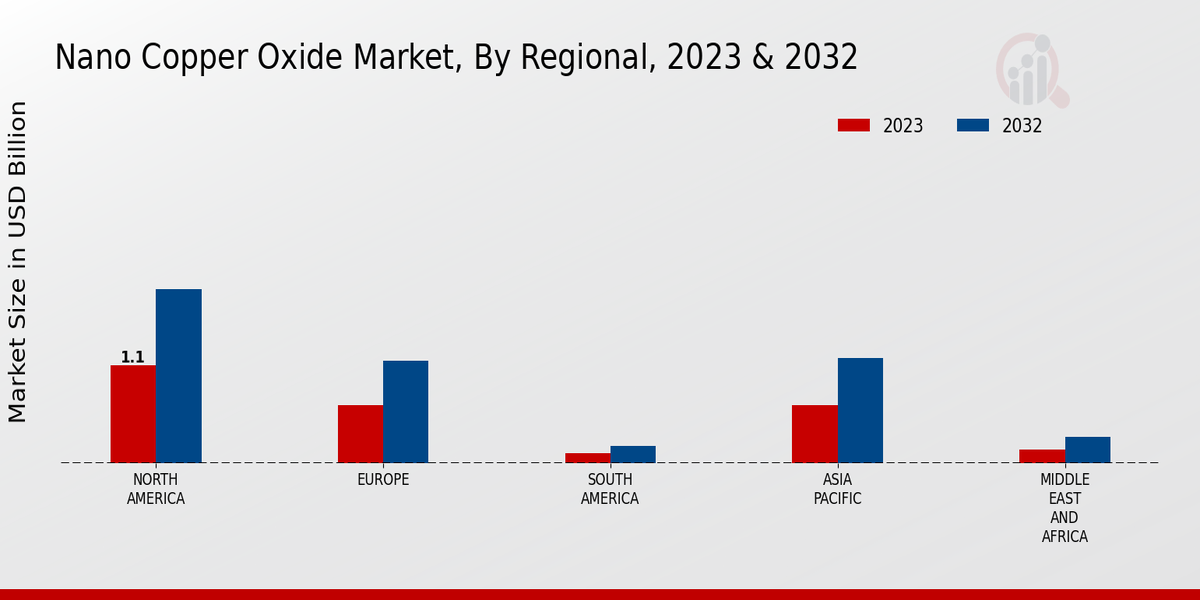 Nano Copper Oxide Market, By Regional, 2023 & 2032

2023
2032

Market Size in USD Billion

1.1

NORTH AMERICA
EUROPE
SOUTH AMERICA
ASIA PACIFIC
MIDDLE EAST AND AFRICA