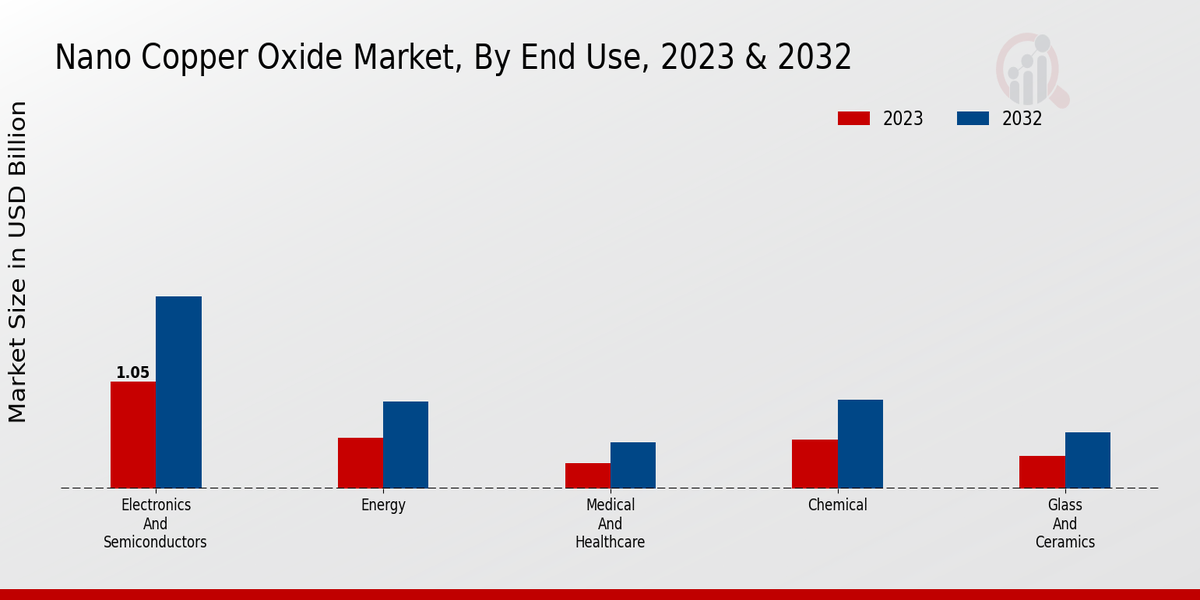 Nano Copper Oxide Market, By End Use, 2023 & 2032

2023 2032

Market Size in USD Billion

1.05

Electronics And Semiconductors

Energy

Medical And Healthcare

Chemical

Glass And Ceramics