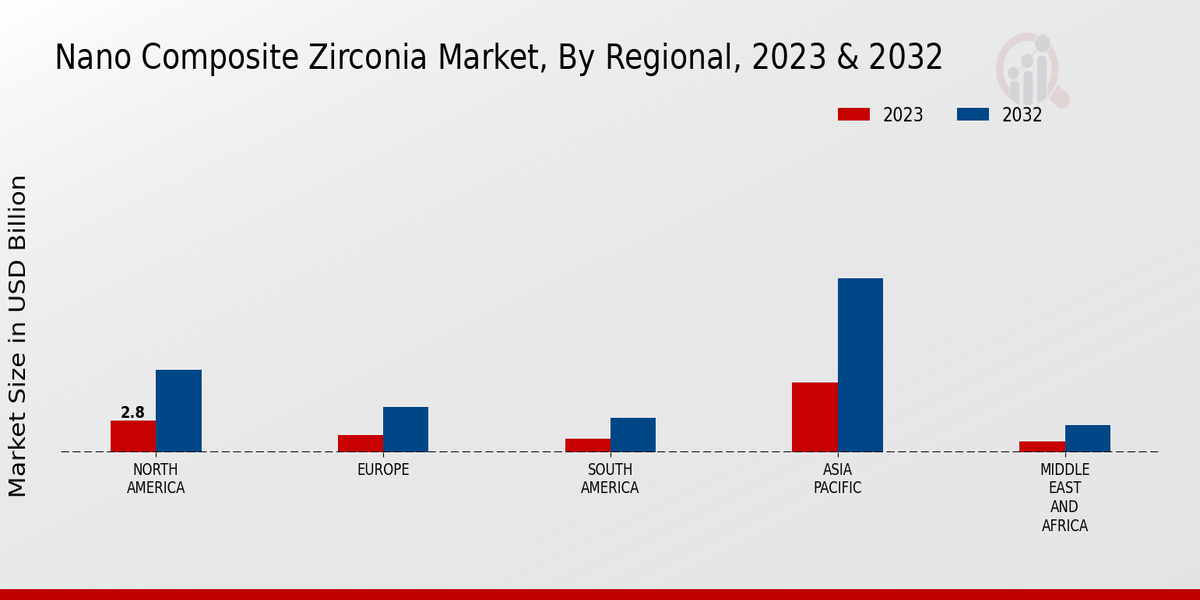 Nano Composite Zirconia Market, By Regional, 2023 & 2032

2023 2032

Market Size in USD Billion

2.8

NORTH AMERICA

EUROPE

SOUTH AMERICA

ASIA PACIFIC

MIDDLE EAST AND AFRICA