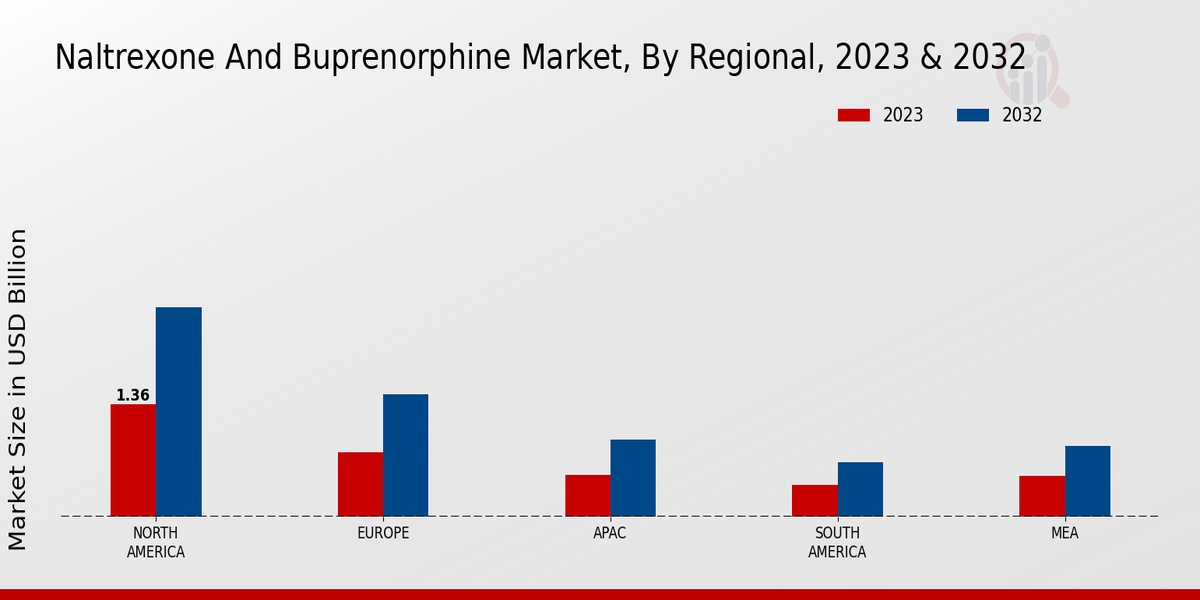 Naltrexone And Buprenorphine Market, By Regional, 2023 & 2032

2023 2032

Market Size in USD Billion

1.36

NORTH AMERICA

EUROPE

APAC

SOUTH AMERICA

MEA