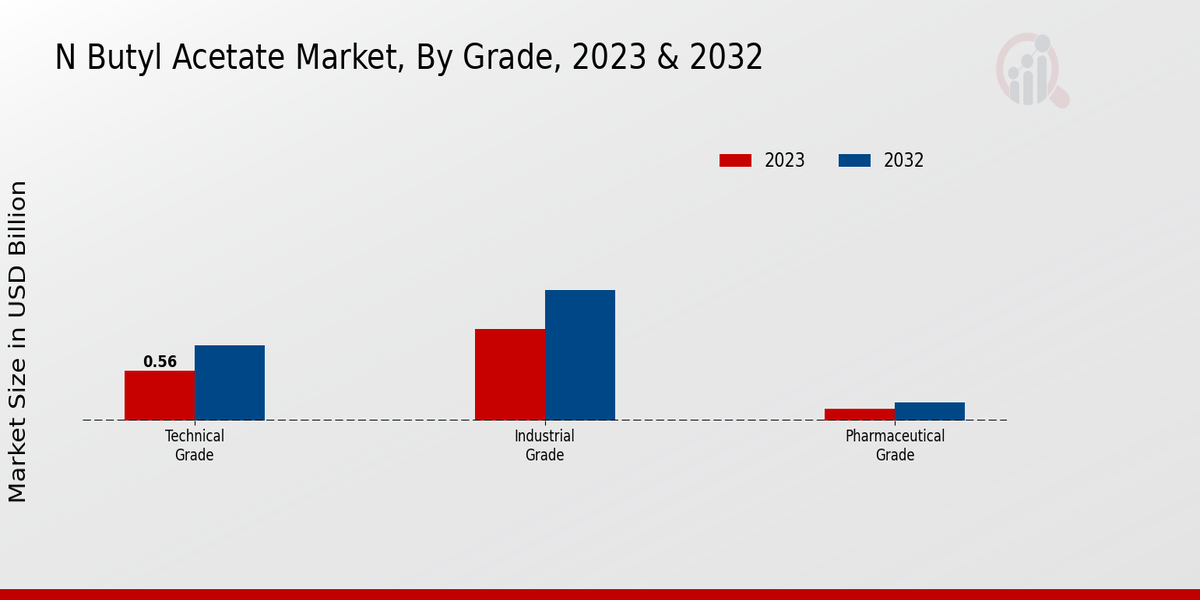 N Butyl Acetate Market, By Grade, 2023 & 2032

2023
2032

Market Size in USD Billion

0.56

Technical Grade
Industrial Grade
Pharmaceutical Grade