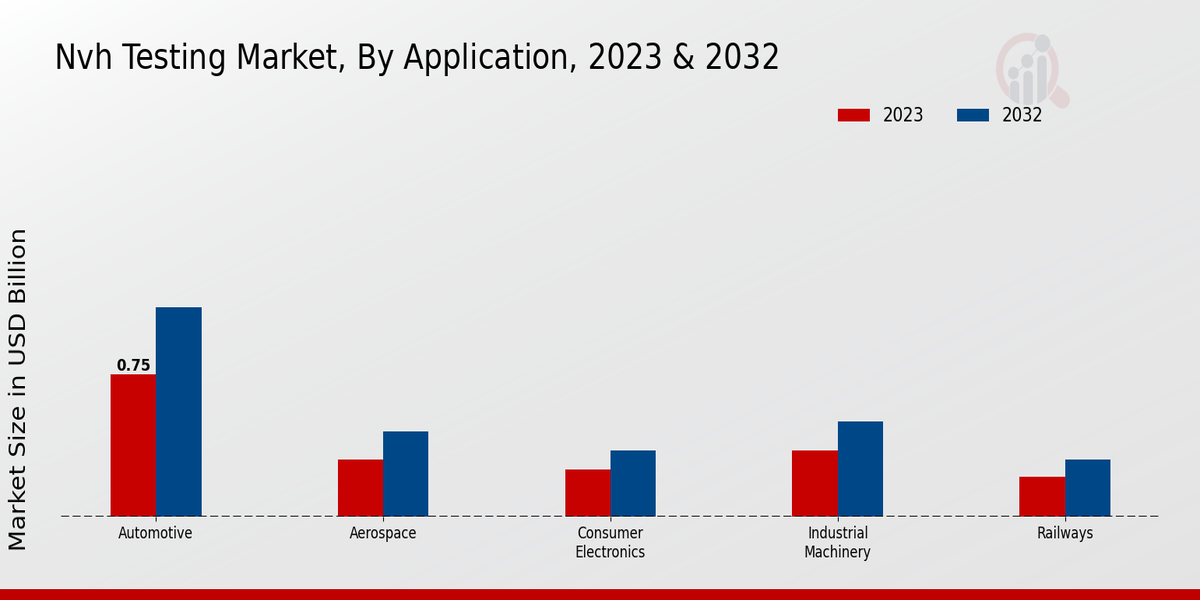 Nvh Testing Market, By Application, 2023 & 2032

2023
2032

Market Size in USD Billion

0.75

Automotive
Aerospace
Consumer Electronics
Industrial Machinery
Railways