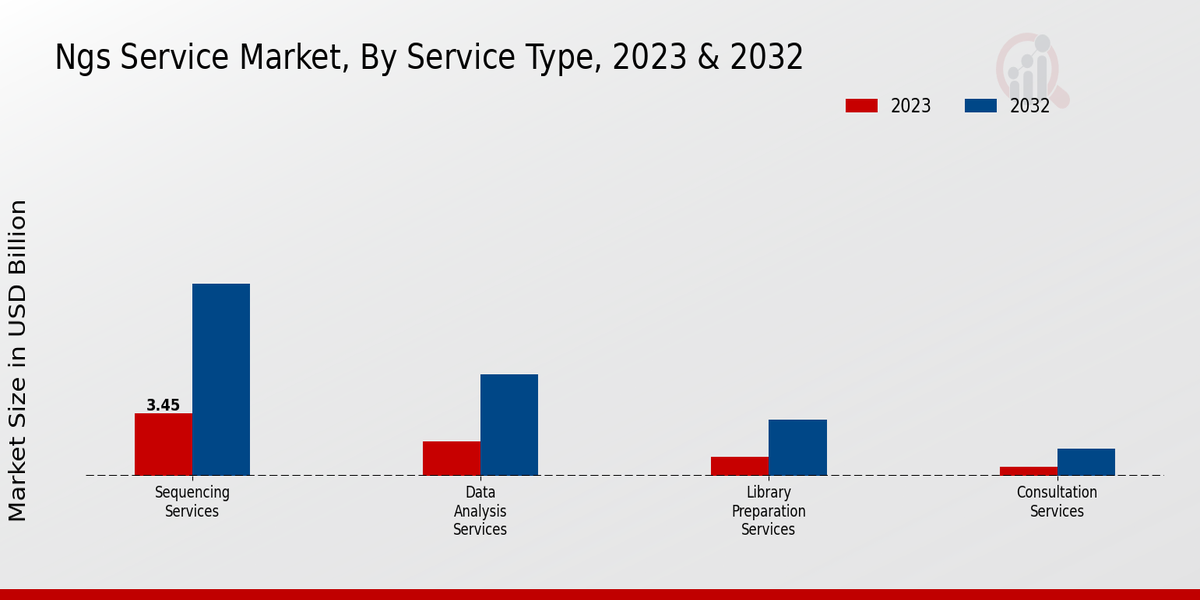 Ngs Service Market, By Service Type, 2023 & 2032

2023
2032

Market Size in USD Billion

3.45

Sequencing Services

Data Analysis Services

Library Preparation Services

Consultation Services