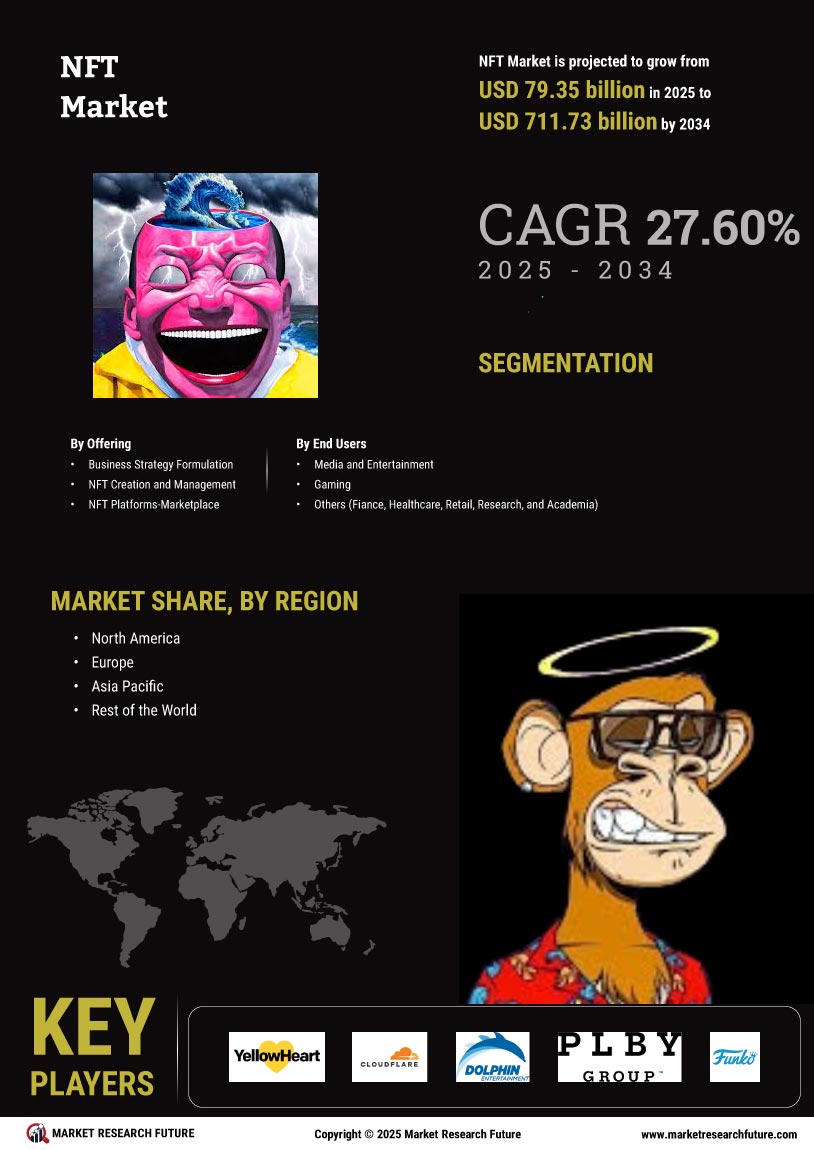 NFT Market

NFT Market is projected to grow from USD 79.35 billion in 2025 to USD 711.73 billion by 2034

CAGR 27.60%
2025 - 2034

SEGMENTATION

By Offering
• Business Strategy Formulation
• NFT Creation and Management
• NFT Platforms-Marketplace

By End Users
• Media and Entertainment
• Gaming
• Others (Fiance, Healthcare, Retail, Research, and Academia)

MARKET SHARE, BY REGION
• North America
• Europe
• Asia Pacific
• Rest of the World

KEY PLAYERS

YellowHeart
CLOUDFLARE
DOLPHIN ENTERTAINMENT
PLBY GROUP™
Funko

MARKET RESEARCH FUTURE
Copyright © 2025 Market Research Future
www.marketresearchfuture.com