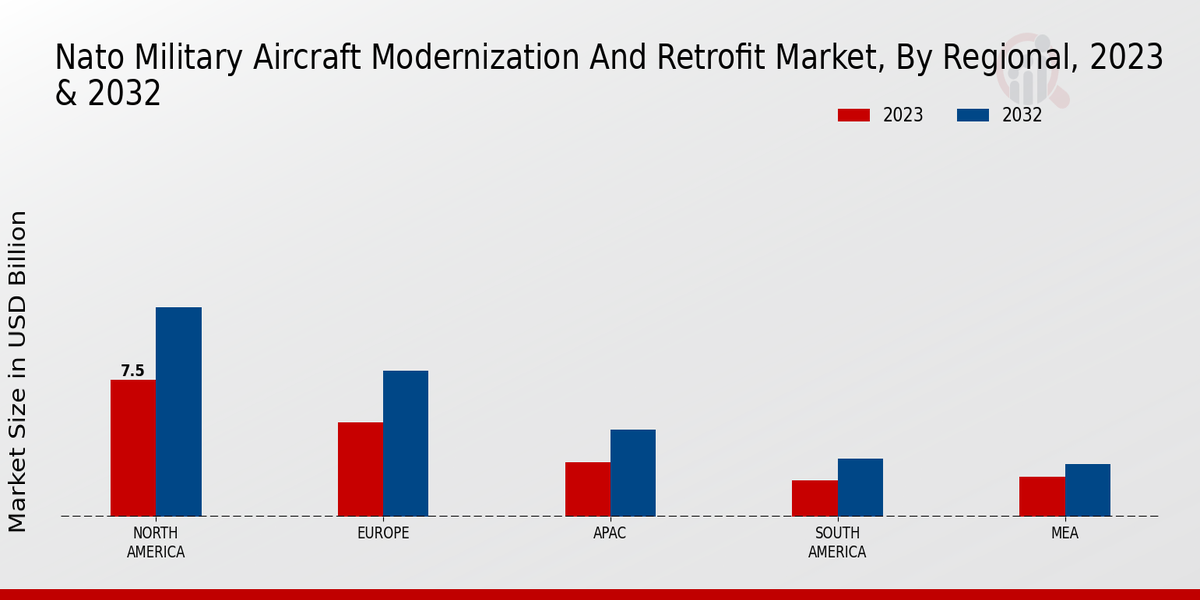 Nato Military Aircraft Modernization And Retrofit Market, By Regional, 2023 & 2032

2023
2032

Market Size in USD Billion

7.5

NORTH AMERICA
EUROPE
APAC
SOUTH AMERICA
MEA