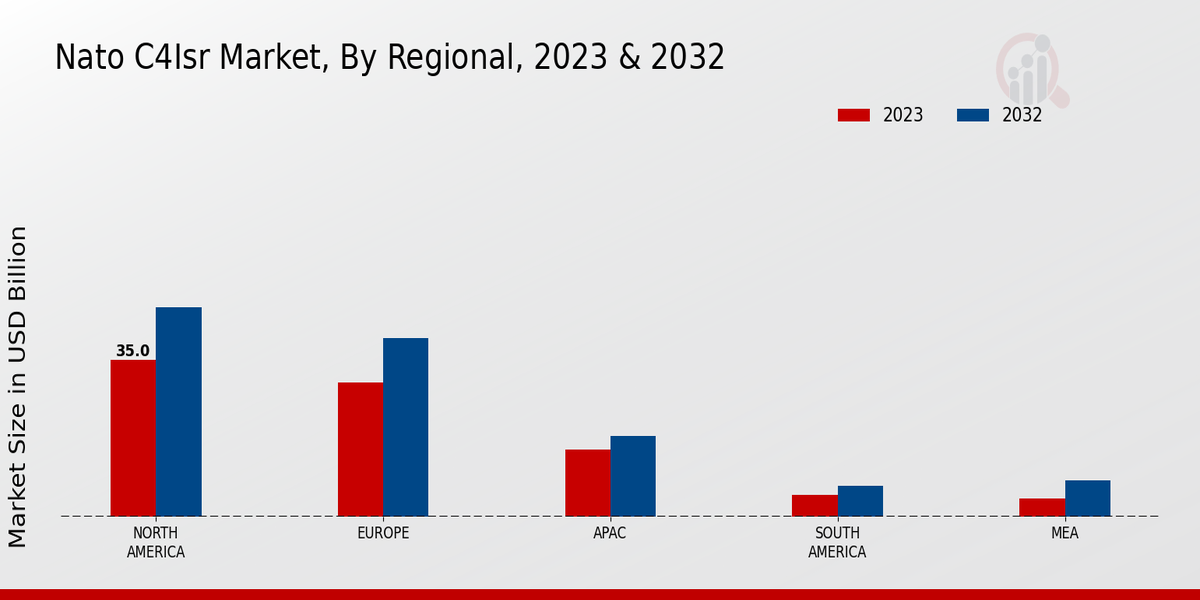 Nato C4Isr Market, By Regional, 2023 & 2032

2023
2032

Market Size in USD Billion

35.0

NORTH AMERICA
EUROPE
APAC
SOUTH AMERICA
MEA