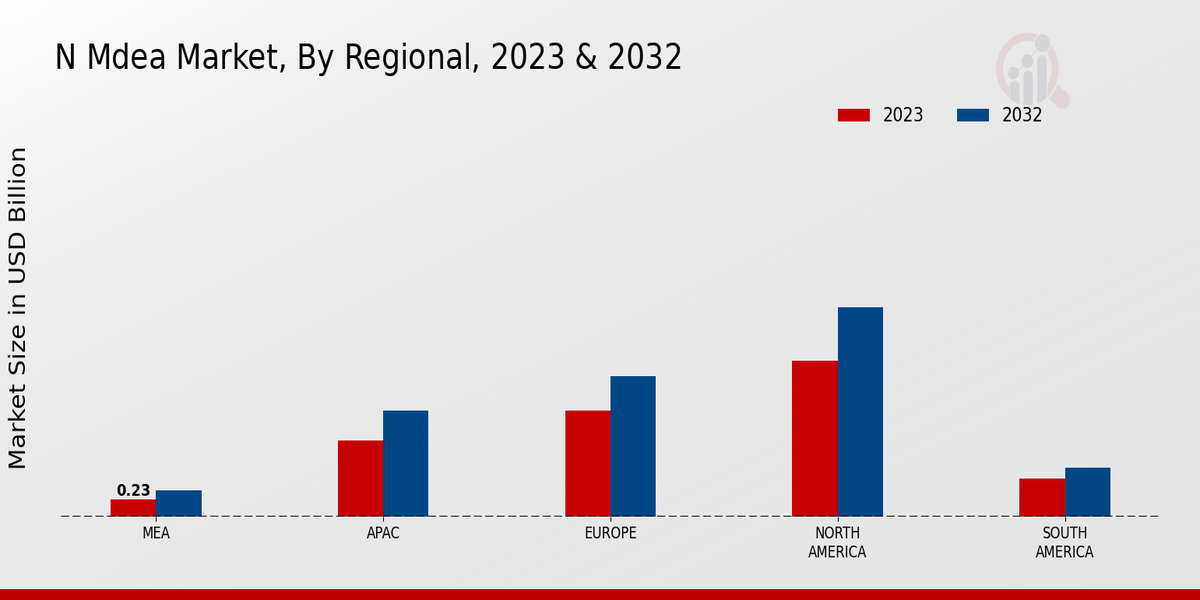 N Mdea Market, By Regional, 2023 & 2032

2023
2032

Market Size in USD Billion

0.23

MEA
APAC
EUROPE
NORTH AMERICA
SOUTH AMERICA