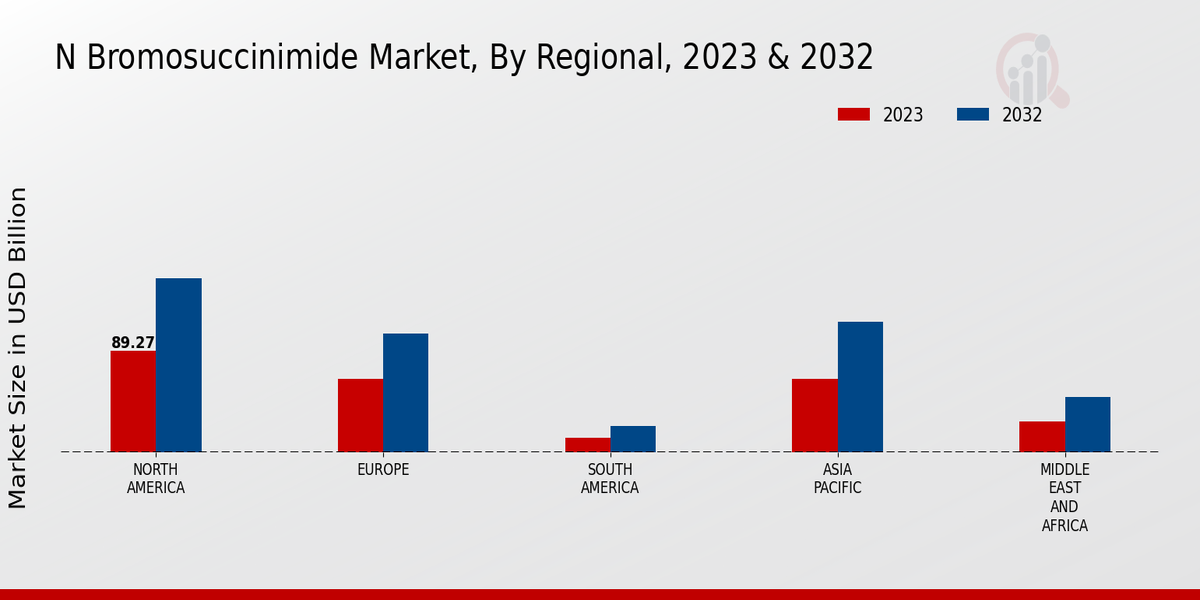 N Bromosuccinimide Market, By Regional, 2023 & 2032

2023
2032

Market Size in USD Billion

89.27

NORTH AMERICA
EUROPE
SOUTH AMERICA
ASIA PACIFIC
MIDDLE EAST AND AFRICA