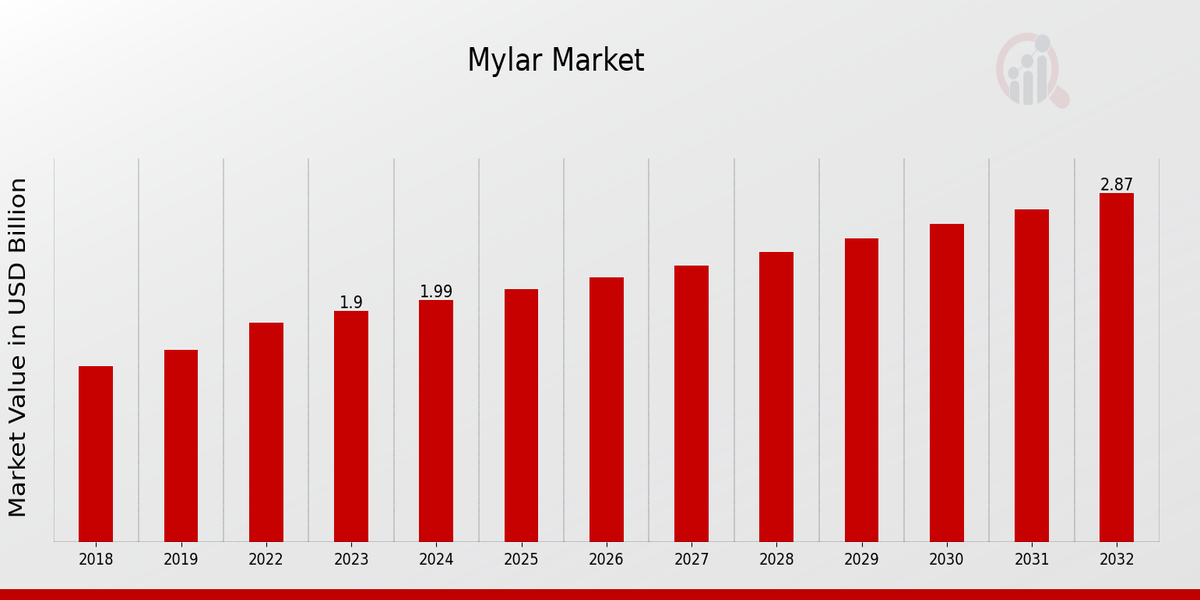 Mylar Market

Market Value in USD Billion

1.9
1.99
2.87

2018
2019
2022
2023
2024
2025
2026
2027
2028
2029
2030
2031
2032