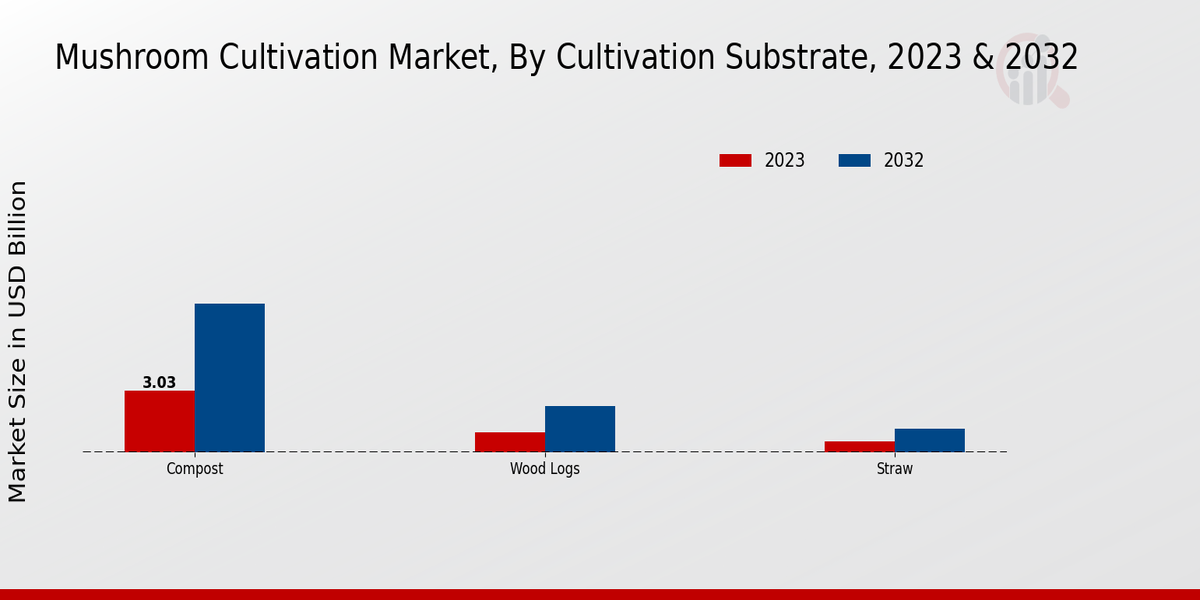 Mushroom Cultivation Market, By Cultivation Substrate, 2023 & 2032

2023
2032

Market Size in USD Billion

3.03

Compost
Wood Logs
Straw