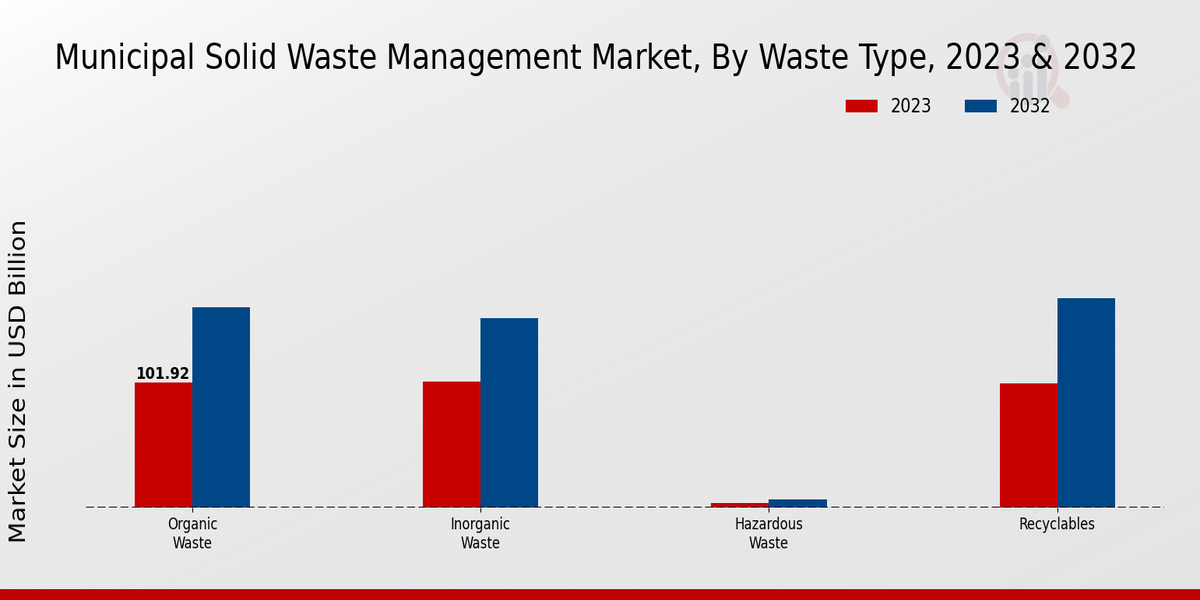 Municipal Solid Waste Management Market, By Waste Type, 2023 & 2032

2023
2032

Market Size in USD Billion

101.92

Organic Waste
Inorganic Waste
Hazardous Waste
Recyclables