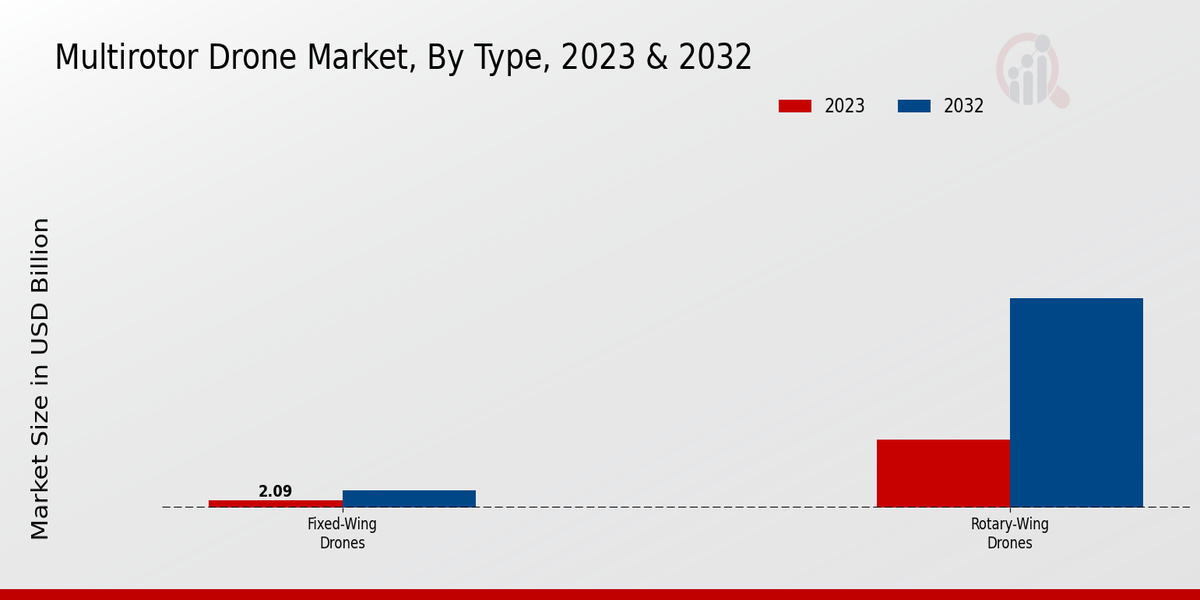 Multirotor Drone Market, By Type, 2023 & 2032

2023
2032

Market Size in USD Billion

2.09

Fixed-Wing Drones

Rotary-Wing Drones