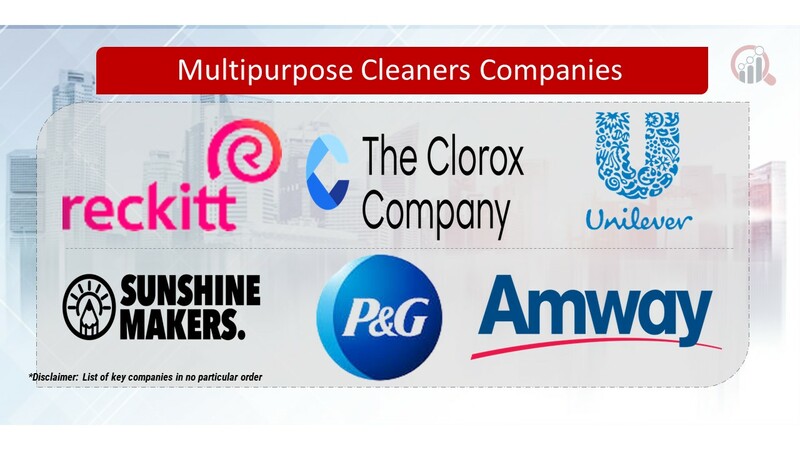 Multipurpose Cleaners Companies

reckitt

The Clorox Company

Unilever

SUNSHINE MAKERS.

P&G

Amway

*Disclaimer: List of key companies in no particular order