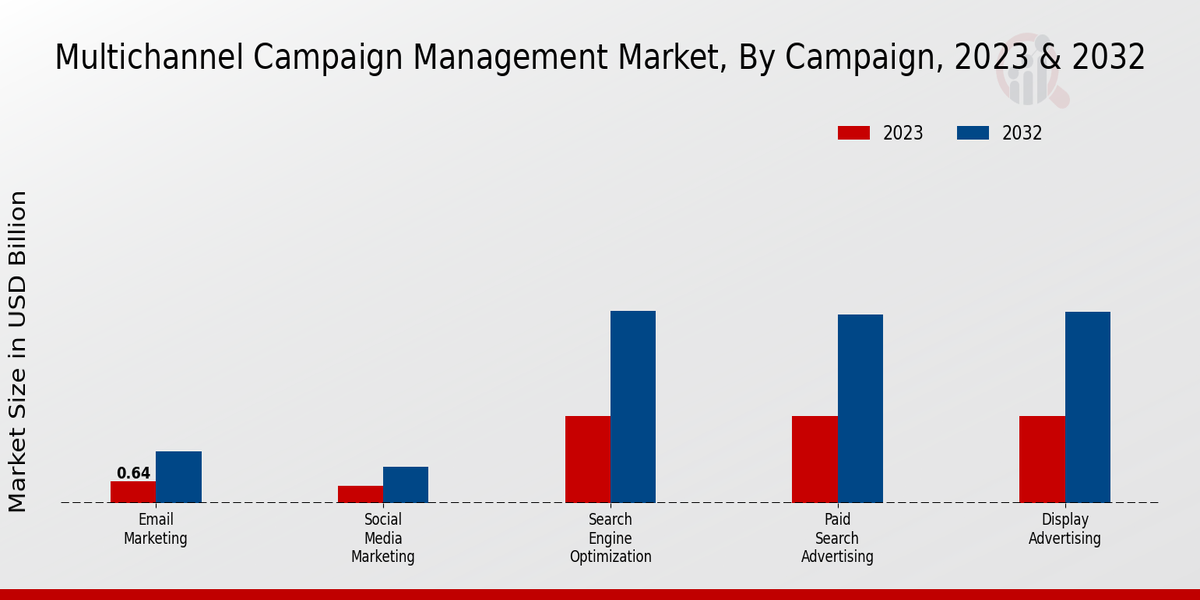 Multichannel Campaign Management Market, By Campaign, 2023 & 2032

2023 2032

Market Size in USD Billion

0.64

Email Marketing

Social Media Marketing

Search Engine Optimization

Paid Search Advertising

Display Advertising