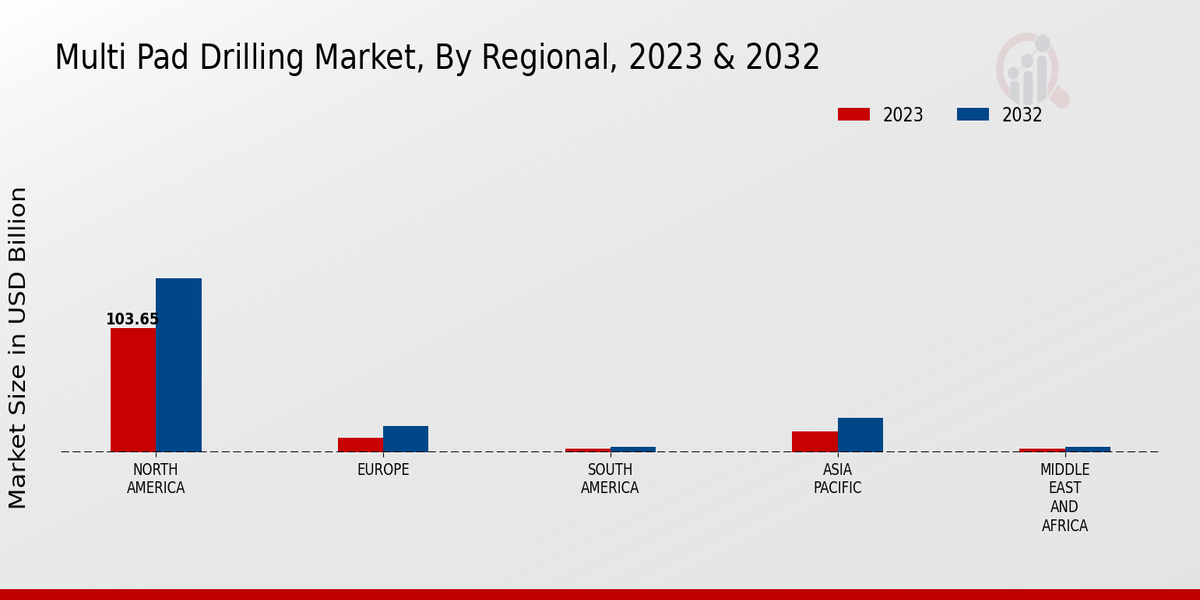 Multi Pad Drilling Market, By Regional, 2023 & 2032

2023
2032

Market Size in USD Billion

103.65

NORTH AMERICA
EUROPE
SOUTH AMERICA
ASIA PACIFIC
MIDDLE EAST AND AFRICA