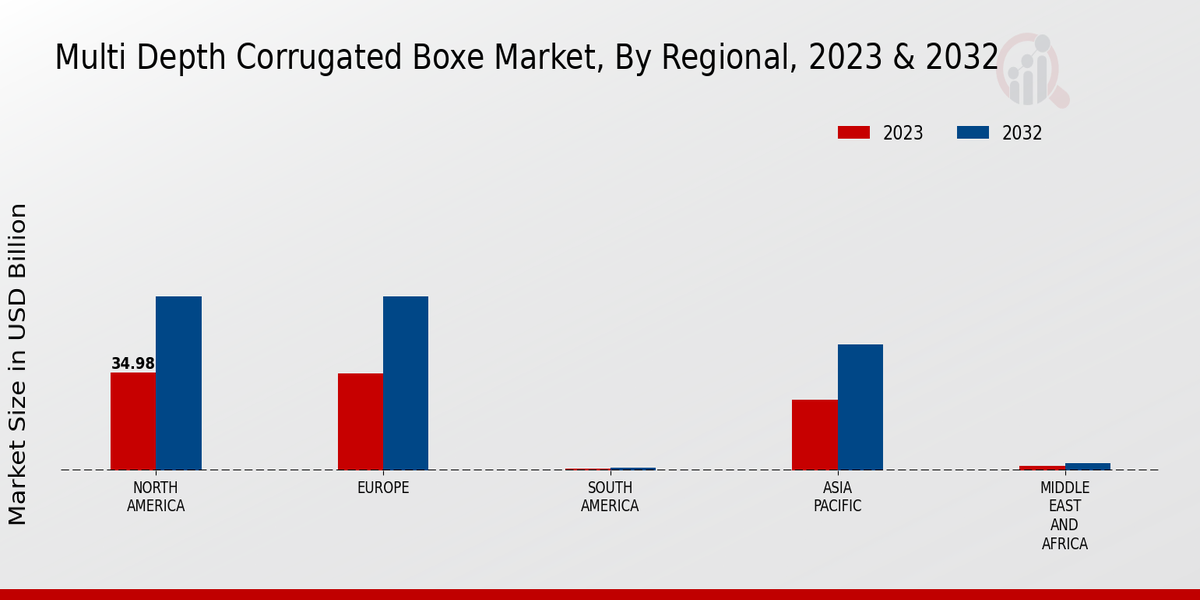 Multi Depth Corrugated Boxe Market, By Regional, 2023 & 2032

2023
2032

Market Size in USD Billion

34.98

NORTH AMERICA
EUROPE
SOUTH AMERICA
ASIA PACIFIC
MIDDLE EAST AND AFRICA