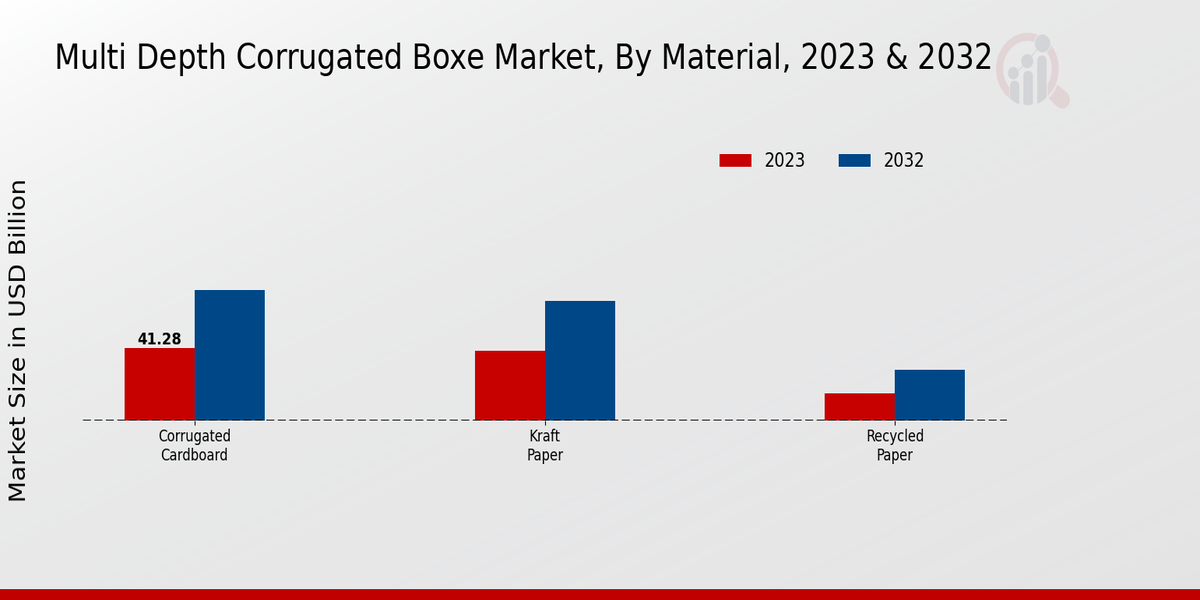 Multi Depth Corrugated Boxe Market, By Material, 2023 & 2032

2023
2032

Market Size in USD Billion

41.28

Corrugated Cardboard

Kraft Paper

Recycled Paper