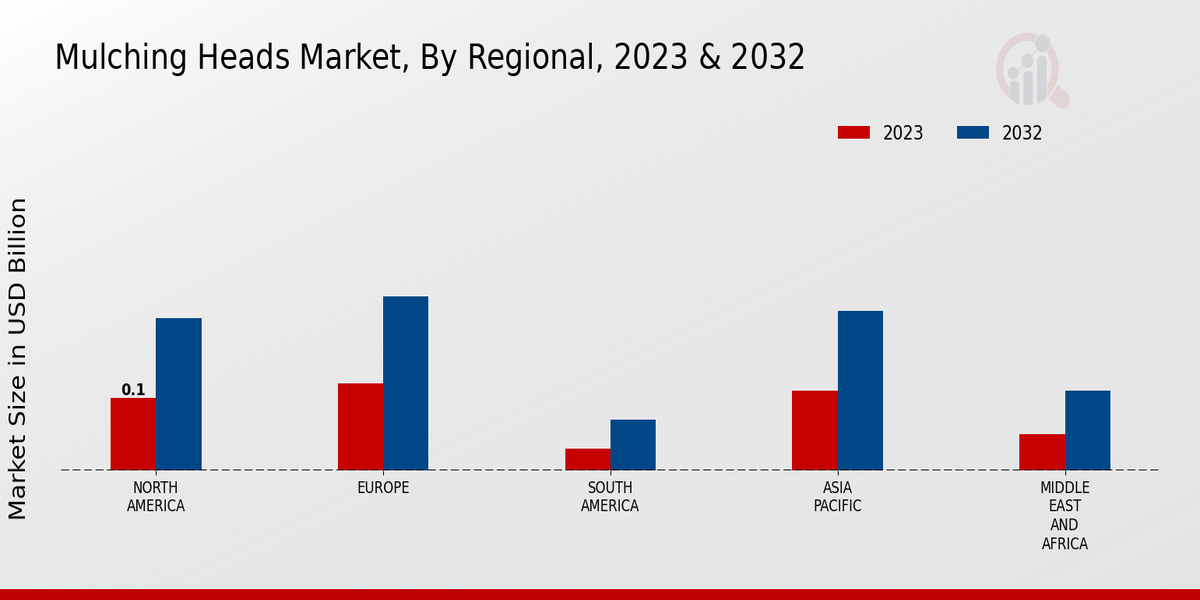 Mulching Heads Market, By Regional, 2023 & 2032

2023
2032

Market Size in USD Billion

0.1

NORTH AMERICA
EUROPE
SOUTH AMERICA
ASIA PACIFIC
MIDDLE EAST AND AFRICA